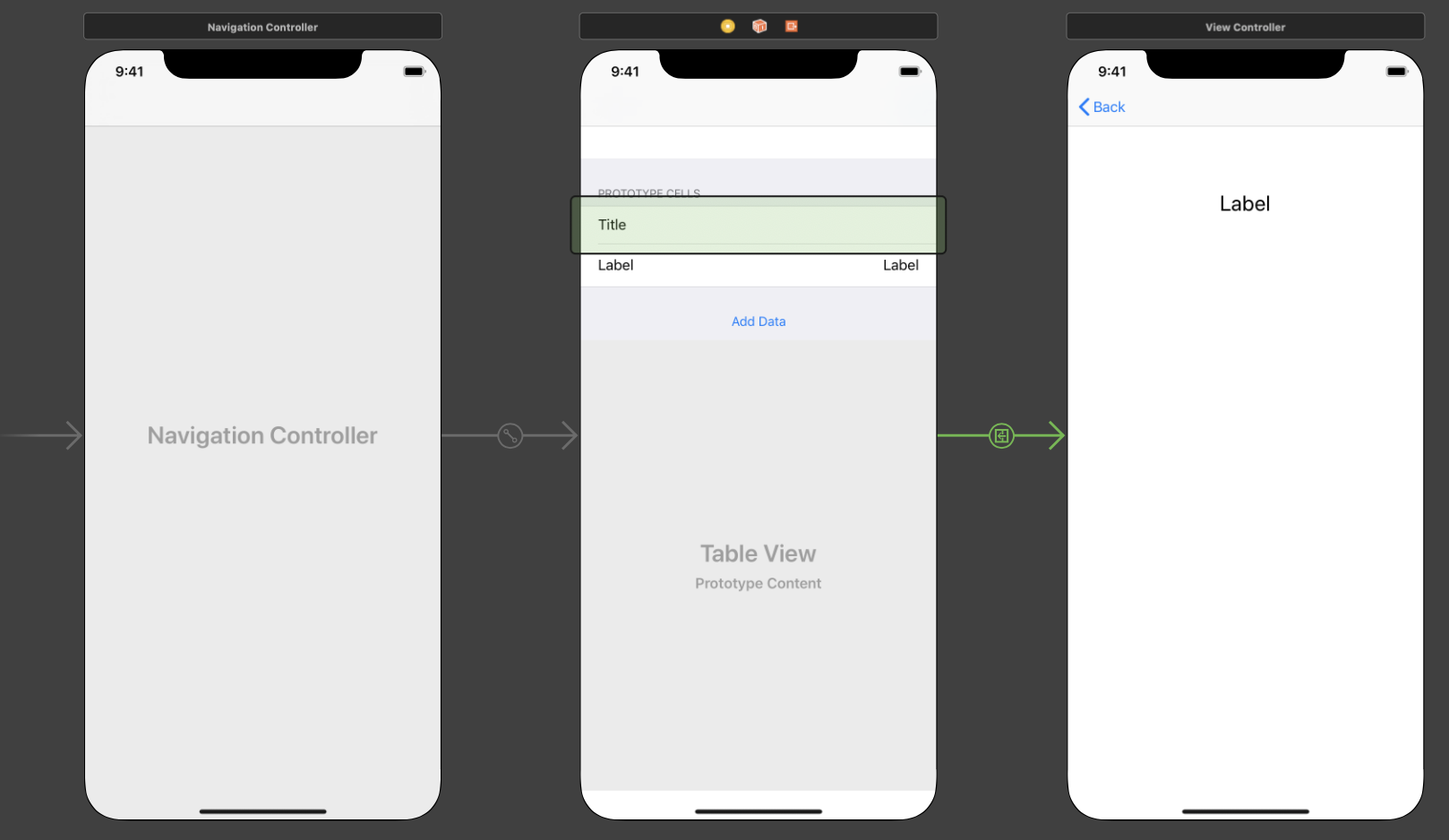 Navigation Controller

9:41

Navigation Controller

9:41

PROTOTYPE CELLS

Title

Label Label

Add Data

Table View

Prototype Content

View Controller

9:41

Back

Label