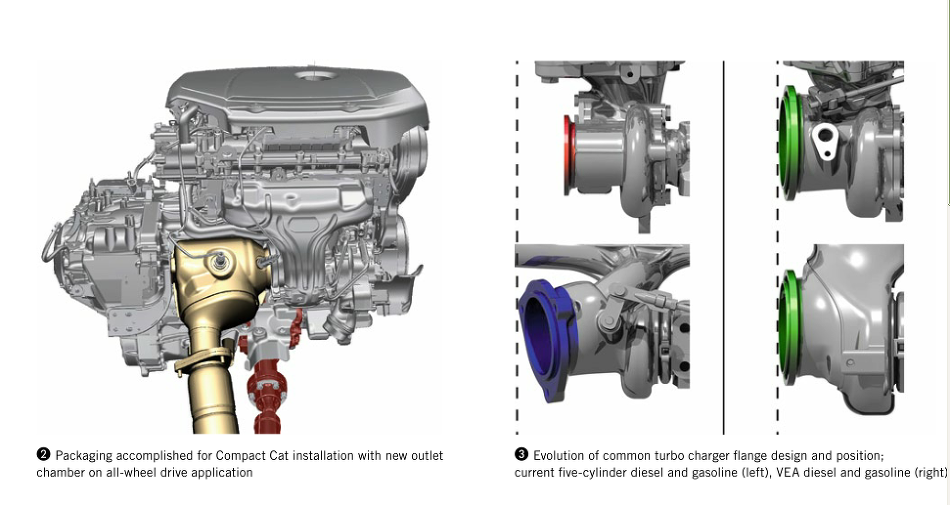 ❷ Packaging accomplished for Compact Cat installation with new outlet chamber on all-wheel drive application

❸ Evolution of common turbo charger flange design and position; current five-cylinder diesel and gasoline (left), VEA diesel and gasoline (right)