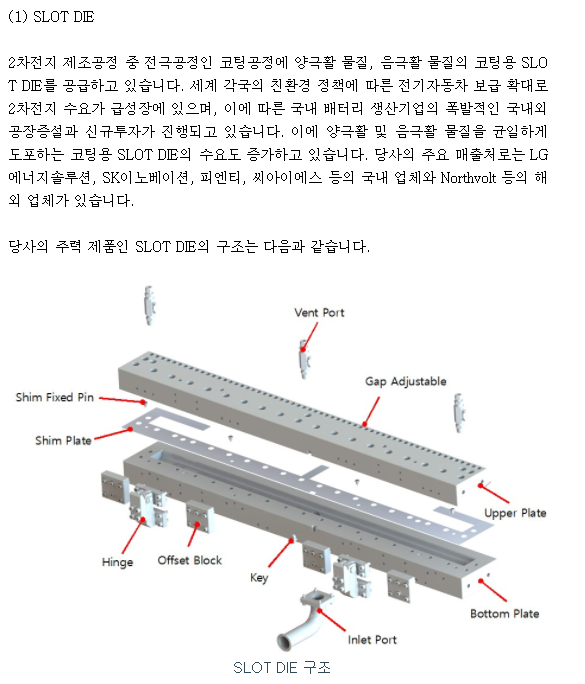 (1) SLOT DIE

2차전지 제조공정 중 전극공정인 코팅공정에 양극활 물질, 음극활 물질의 코팅용 SLOT DIE를 공급하고 있습니다. 세계 각국의 친환경 정책에 따른 전기자동차 보급 확대로 2차전지 수요가 급성장에 있으며, 이에 따른 국내 배터리 생산기업의 폭발적인 국내외 공장증설과 신규투자가 진행되고 있습니다. 이에 양극활 및 음극활 물질을 균일하게 도포하는 코팅용 SLOT DIE의 수요도 증가하고 있습니다. 당사의 주요 매출처로는 LG에너지솔루션, SK이노베이션, 피엔티, 씨아이에스 등의 국내 업체와 Northvolt 등의 해외 업체가 있습니다.

당사의 주력 제품인 SLOT DIE의 구조는 다음과 같습니다.

Vent Port
Gap Adjustable
Shim Fixed Pin
Shim Plate
Upper Plate
Hinge
Offset Block
Key
Bottom Plate
Inlet Port
SLOT DIE 구조