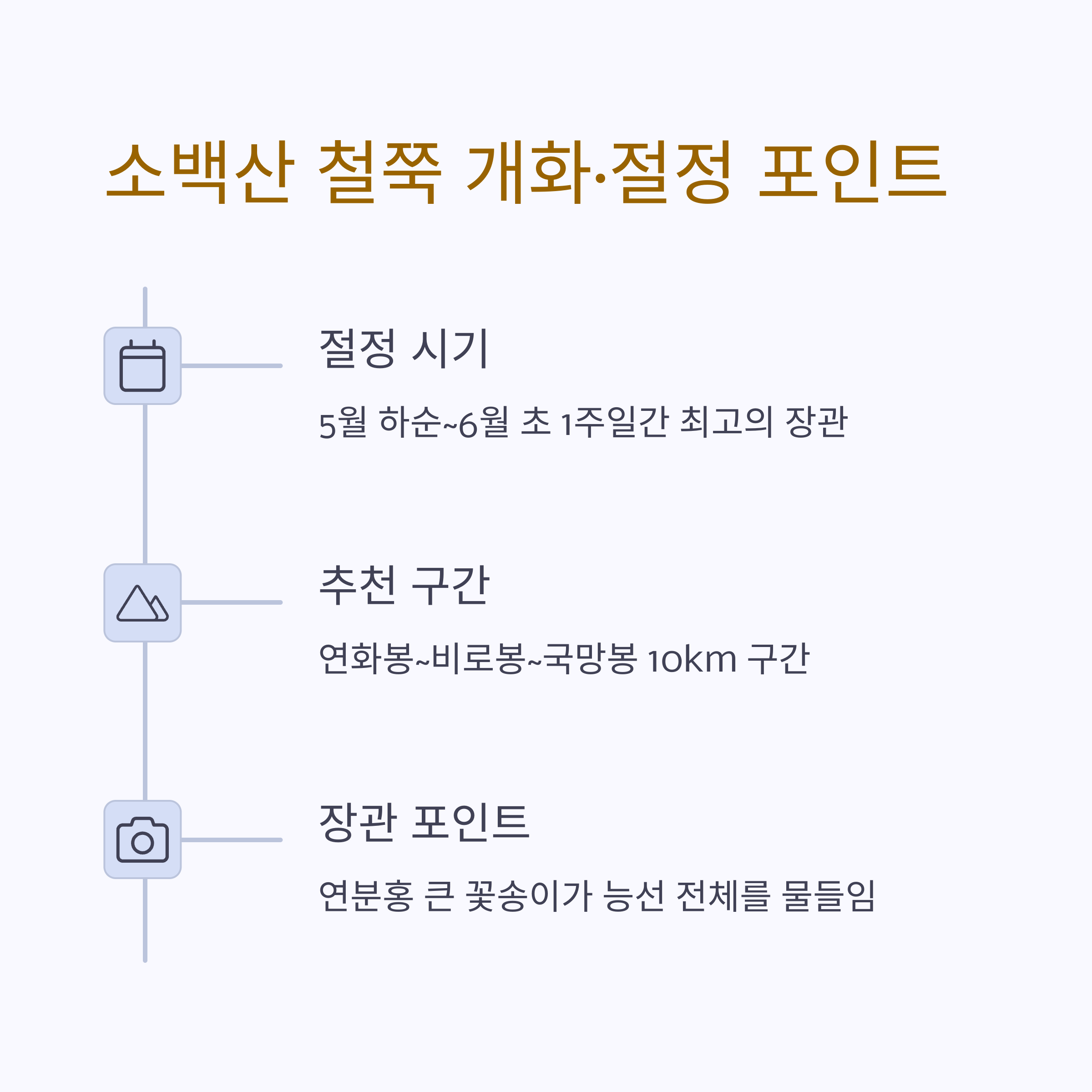 소백산 철쭉 개화·절정 포인트

절정 시기

5월 하순~6월 초 1주일간 최고의 장관

추천 구간

연화봉~비로봉~국망봉 10km 구간

장관 포인트

연분홍 큰 꽃송이가 능선 전체를 물들임