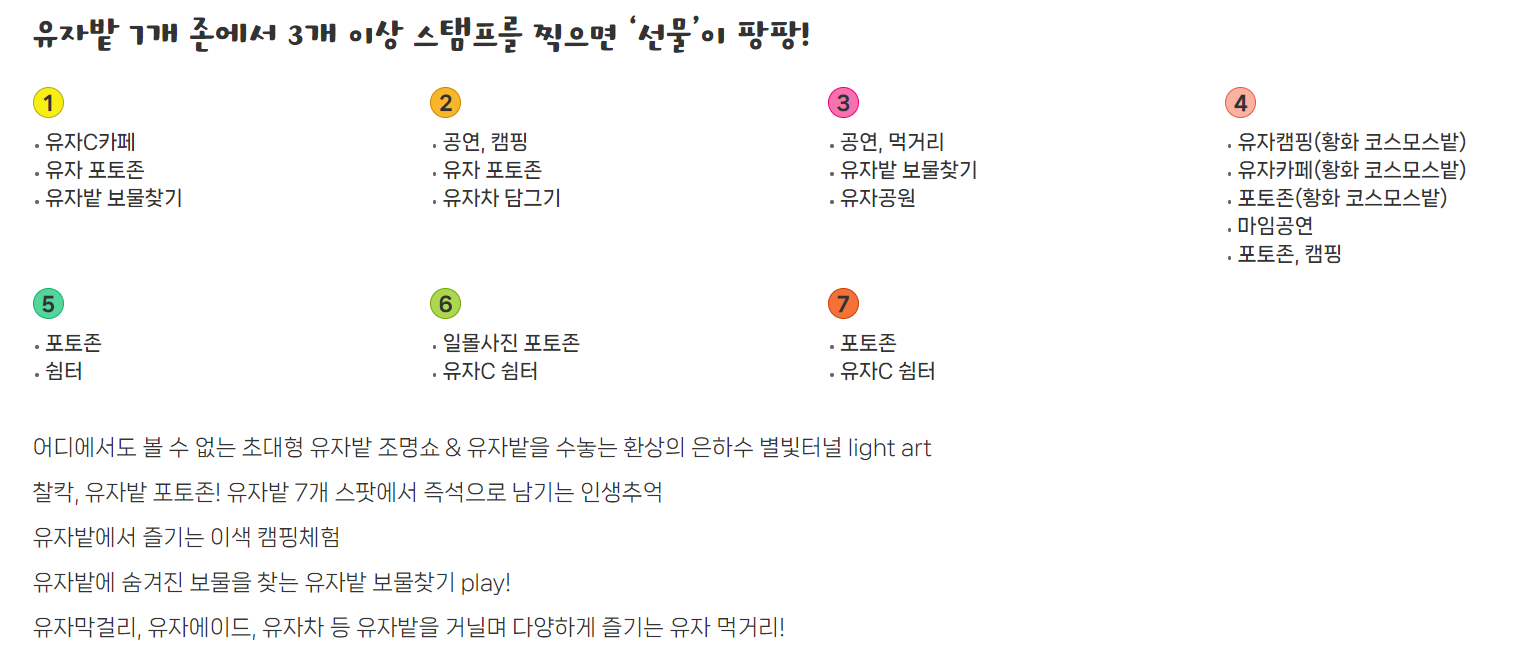 유자밭 7개 존에서 3개 이상 스탬프를 찍으면 '선물'이 팡팡!

1
• 유자C카페
• 유자 포토존
• 유자밭 보물찾기

2
• 공연, 캠핑
• 유자 포토존
• 유자차 담그기

3
• 공연, 먹거리
• 유자밭 보물찾기
• 유자공원

4
• 유자캠핑(황화 코스모스밭)
• 유자카페(황화 코스모스밭)
• 포토존(황화 코스모스밭)
• 마임공연
• 포토존, 캠핑

5
• 포토존
• 쉼터

6
• 일몰사진 포토존
• 유자C 쉼터

7
• 포토존
• 유자C 쉼터

어디에서도 볼 수 없는 초대형 유자밭 조명쇼 & 유자밭을 수놓는 환상의 은하수 별빛터널 light art

찰칵, 유자밭 포토존! 유자밭 7개 스팟에서 즉석으로 남기는 인생추억

유자밭에서 즐기는 이색 캠핑체험

유자밭에 숨겨진 보물을 찾는 유자밭 보물찾기 play!

유자막걸리, 유자에이드, 유자차 등 유자밭을 거닐며 다양하게 즐기는 유자 먹거리!