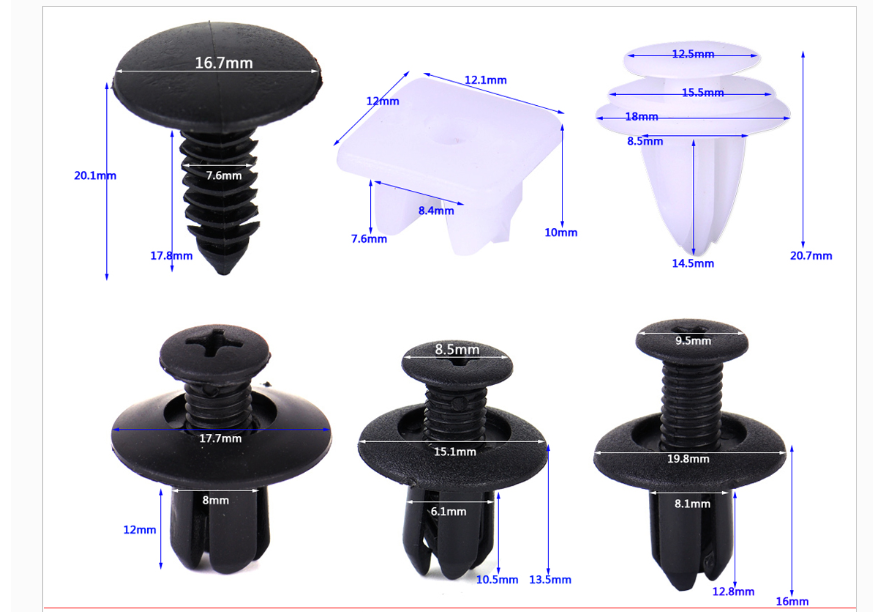 16.7mm
20.1mm
7.6mm
17.8mm
12mm
12.1mm
8.4mm
7.6mm
10mm
12.5mm
15.5mm
18mm
8.5mm
14.5mm
20.7mm
17.7mm
8mm
12mm
8.5mm
15.1mm
6.1mm
10.5mm
13.5mm
9.5mm
19.8mm
8.1mm
12.8mm
16mm