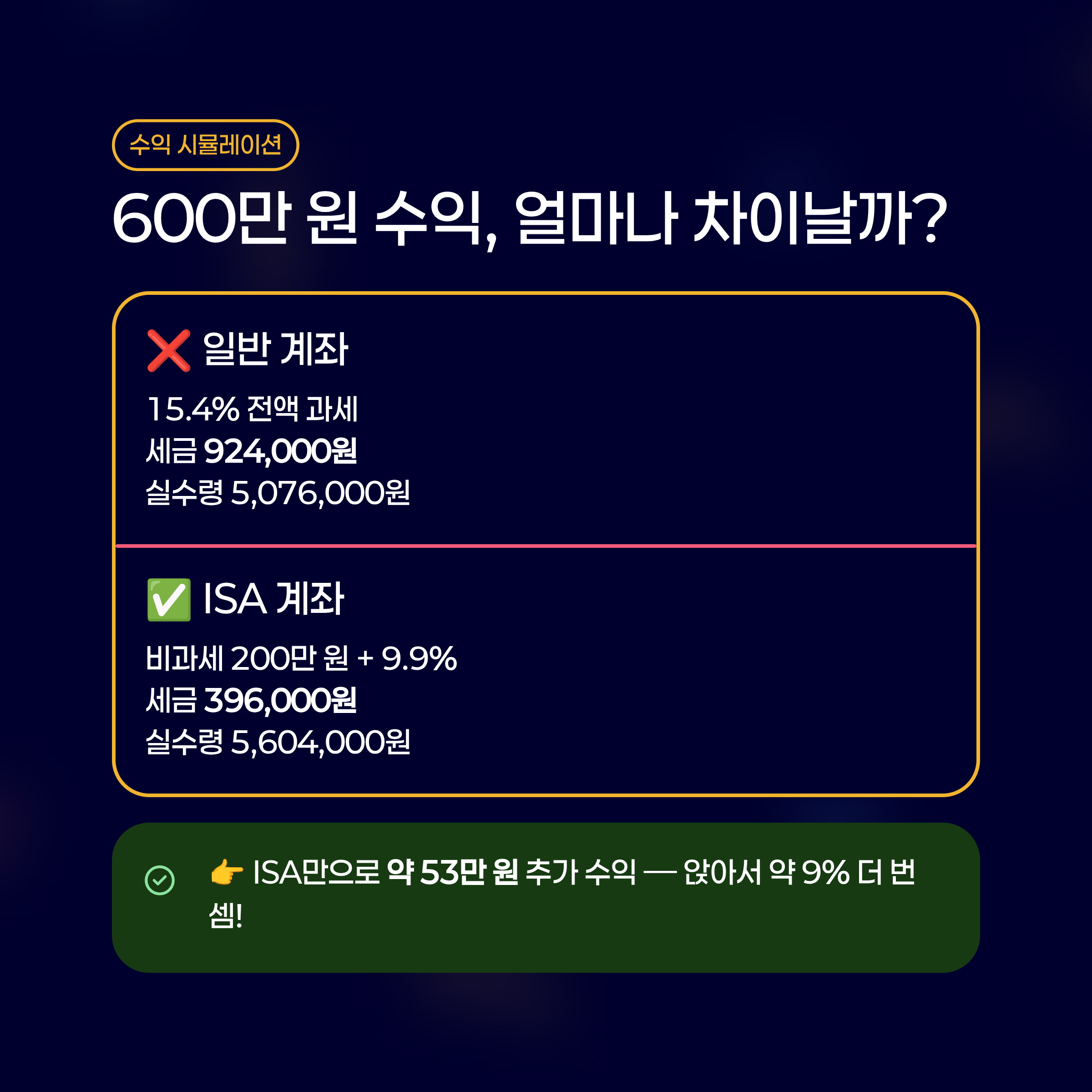 수익 시뮬레이션

600만 원 수익, 얼마나 차이날까?

❌ 일반 계좌

15.4% 전액 과세
세금 924,000원
실수령 5,076,000원

✅ ISA 계좌

비과세 200만 원 + 9.9%
세금 396,000원
실수령 5,604,000원

👉 ISA만으로 약 53만 원 추가 수익 — 앉아서 약 9% 더 번 셈!