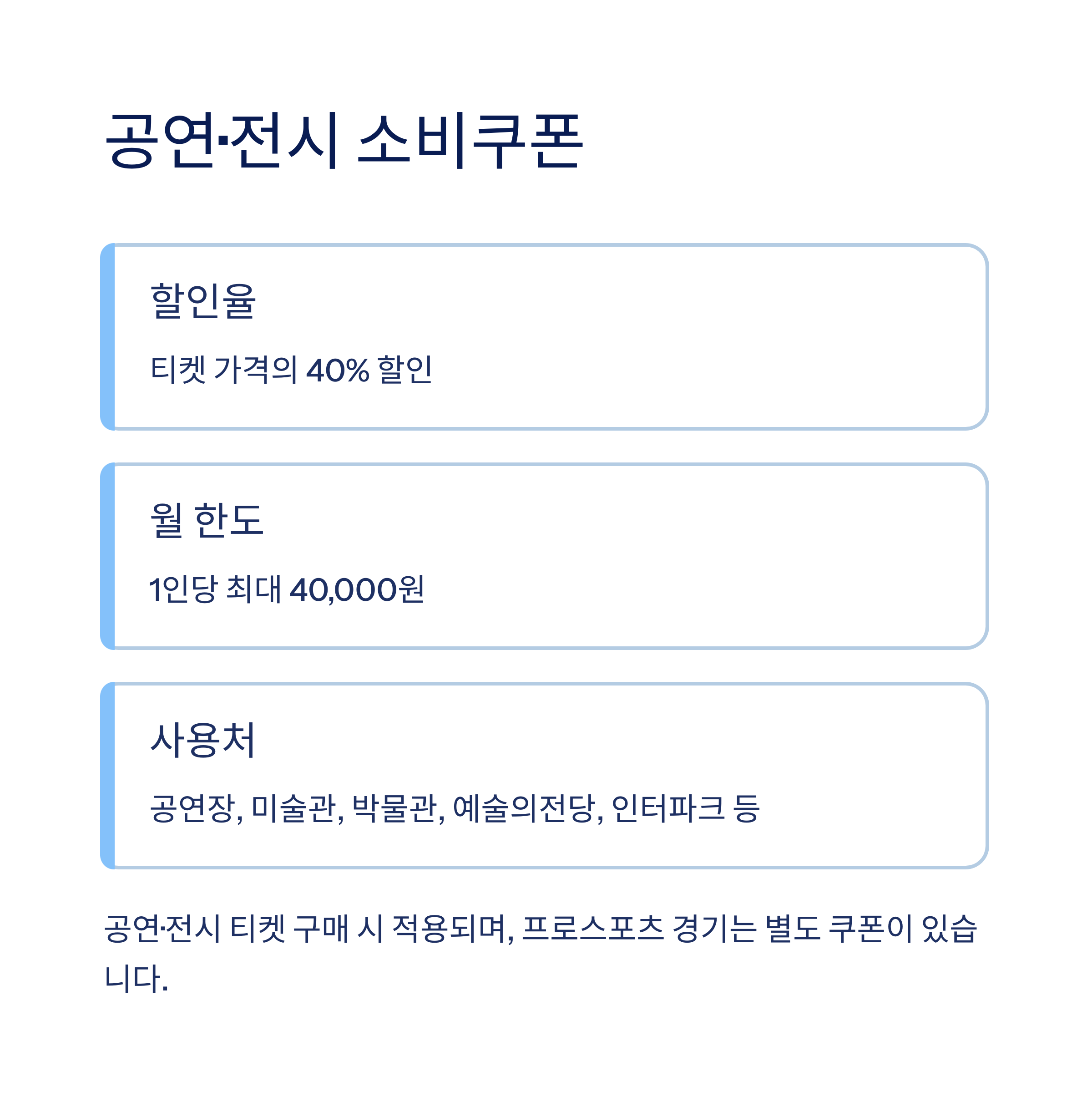 공연·전시 소비쿠폰

할인율

티켓 가격의 40% 할인

월 한도

1인당 최대 40,000원

사용처

공연장, 미술관, 박물관, 예술의전당, 인터파크 등

공연·전시 티켓 구매 시 적용되며, 프로스포츠 경기는 별도 쿠폰이 있습니다.