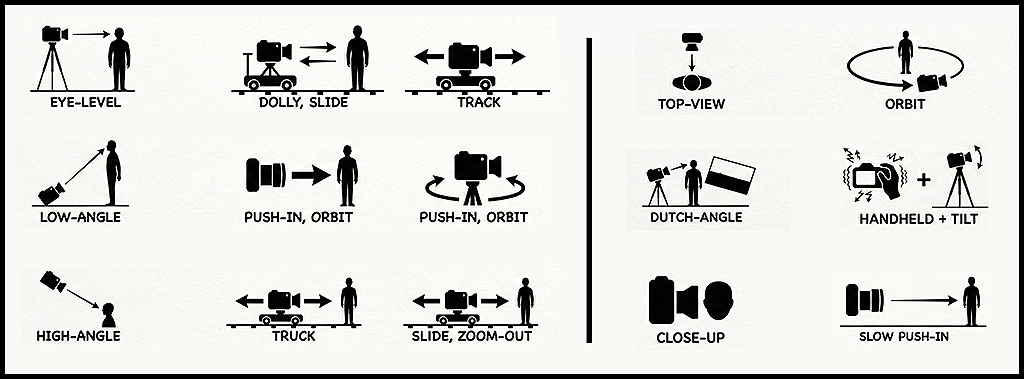 EYE-LEVEL

DOLLY, SLIDE

TRACK

LOW-ANGLE

PUSH-IN, ORBIT

PUSH-IN, ORBIT

HIGH-ANGLE

TRUCK

SLIDE, ZOOM-OUT

TOP-VIEW

ORBIT

DUTCH-ANGLE

HANDHELD + TILT

CLOSE-UP

SLOW PUSH-IN