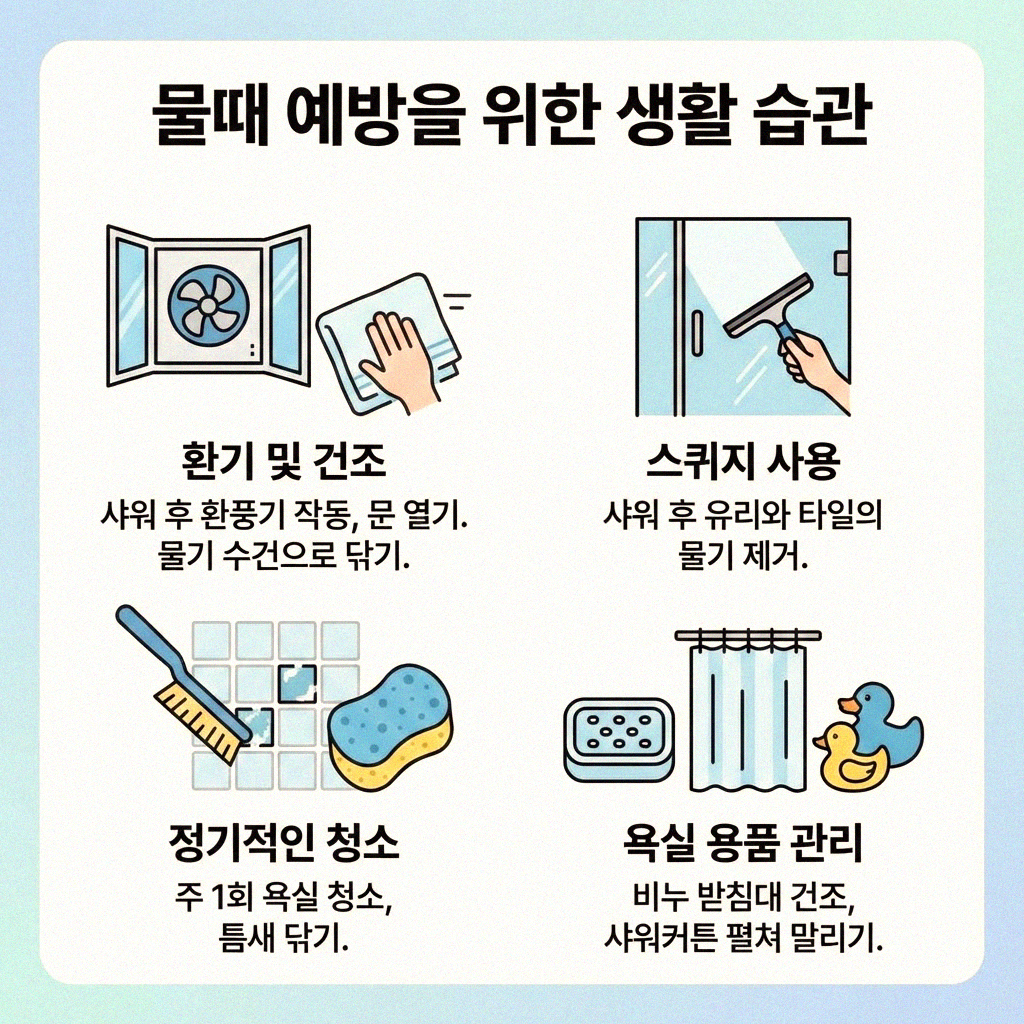 물때 예방을 위한 생활 습관

환기 및 건조

샤워 후 환풍기 작동, 문 열기. 물기 수건으로 닦기.

스퀴지 사용

샤워 후 유리와 타일의 물기 제거.

정기적인 청소

주 1회 욕실 청소, 틈새 닦기.

욕실 용품 관리

비누 받침대 건조, 샤워커튼 펼쳐 말리기.