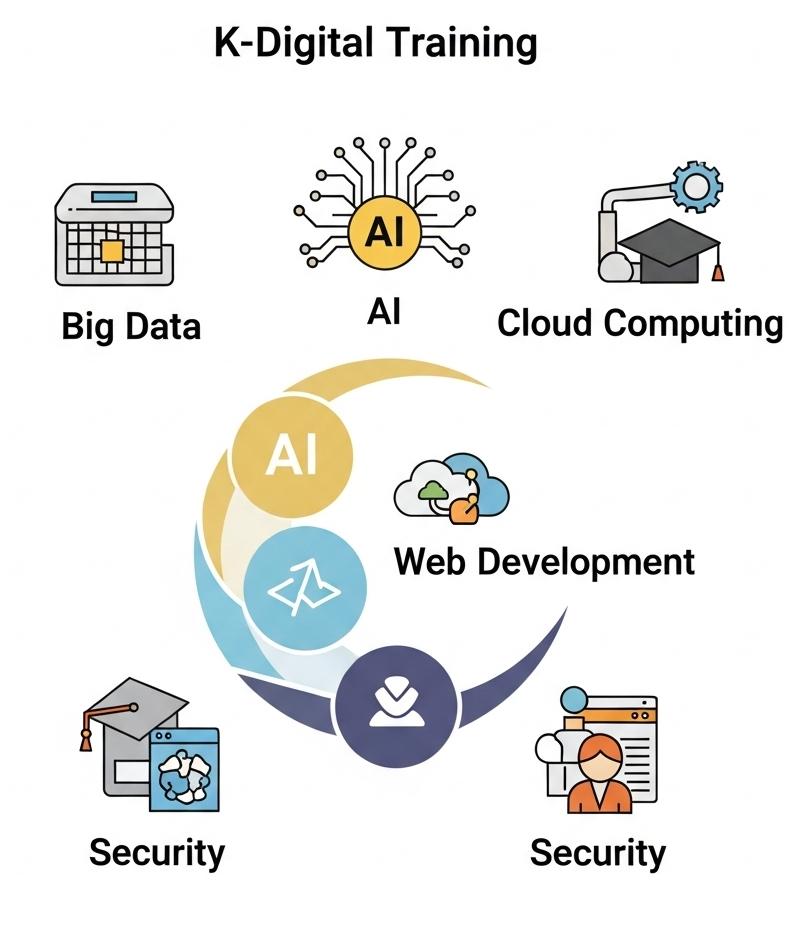 K-Digital Training

AI

Big Data

AI

Cloud Computing

AI

Web Development

Security

Security