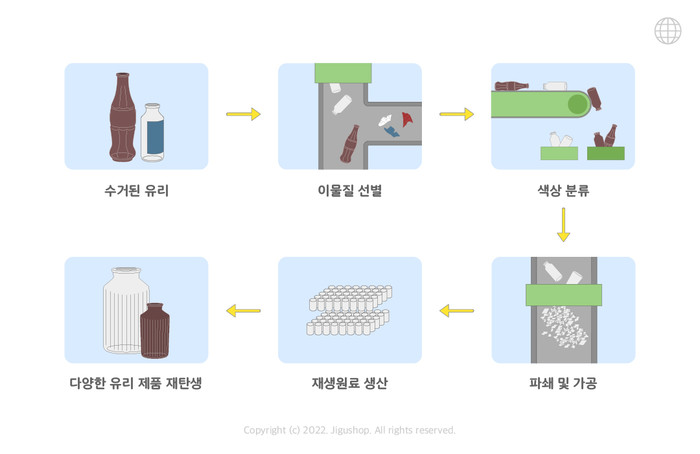 수거된 유리

이물질 선별

색상 분류

파쇄 및 가공

재생원료 생산

다양한 유리 제품 재탄생

Copyright (c) 2022. Jigushop. All rights reserved.