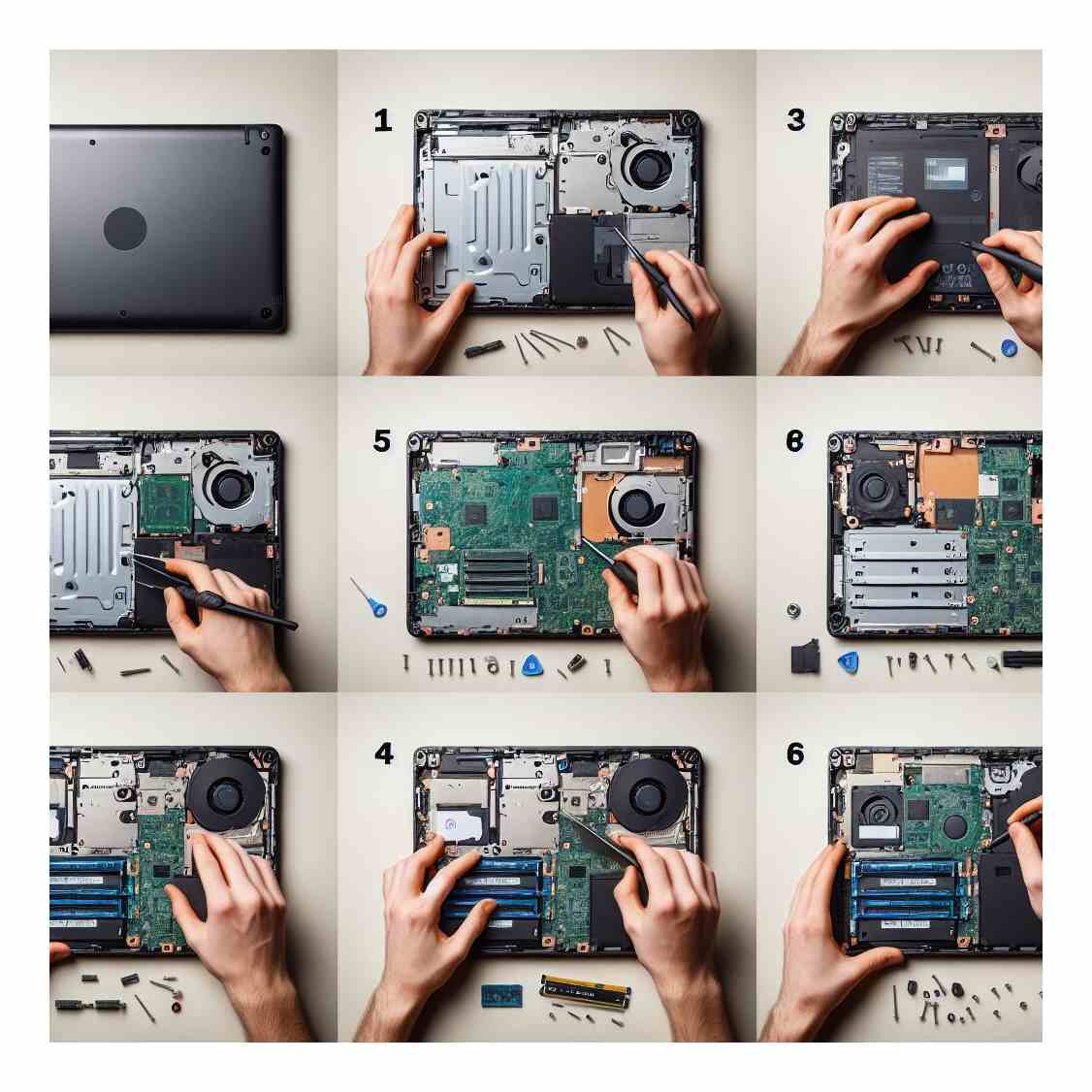 1
3
5
6
4
6