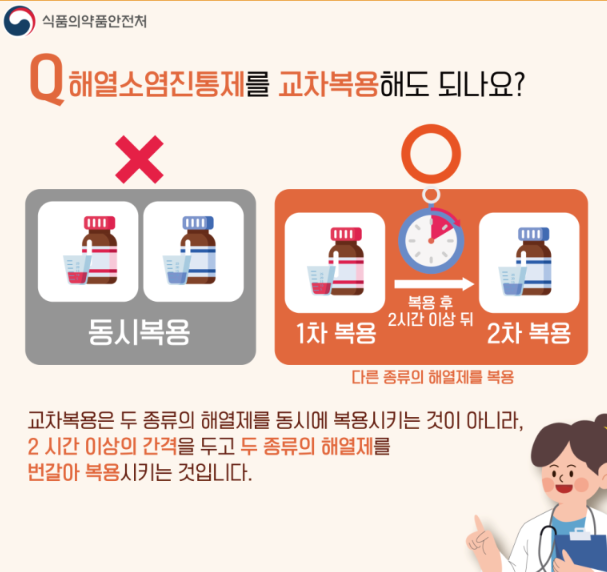 식품의약품안전처

Q 해열소염진통제를 교차복용해도 되나요?

동시복용

1차 복용

복용 후 2시간 이상 뒤

2차 복용

다른 종류의 해열제를 복용

교차복용은 두 종류의 해열제를 동시에 복용시키는 것이 아니라, 2 시간 이상의 간격을 두고 두 종류의 해열제를 번갈아 복용시키는 것입니다.