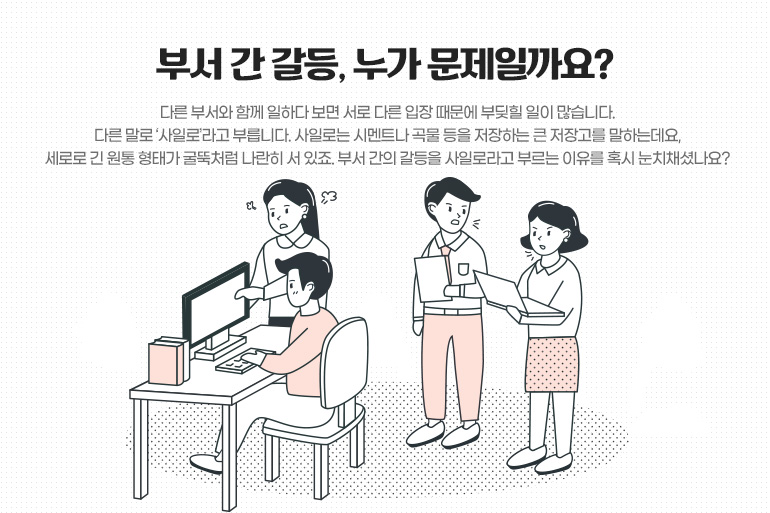 부서 간 갈등, 누가 문제일까요?

다른 부서와 함께 일하다 보면 서로 다른 입장 때문에 부딪힐 일이 많습니다. 다른 말로 '사일로'라고 부릅니다. 사일로는 시멘트나 곡물 등을 저장하는 큰 저장고를 말하는데요, 세로로 긴 원통 형태가 굴뚝처럼 나란히 서 있죠. 부서 간의 갈등을 사일로라고 부르는 이유를 혹시 눈치채셨나요?