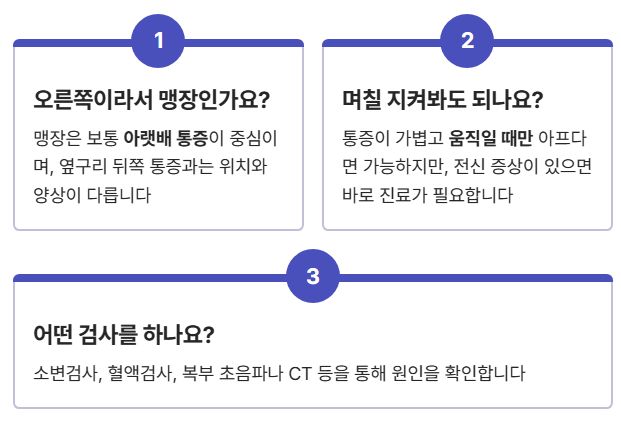 1

오른쪽이라서 맹장인가요?

맹장은 보통 아랫배 통증이 중심이며, 옆구리 뒤쪽 통증과는 위치와 양상이 다릅니다

2

며칠 지켜봐도 되나요?

통증이 가볍고 움직일 때만 아프다면 가능하지만, 전신 증상이 있으면 바로 진료가 필요합니다

3

어떤 검사를 하나요?

소변검사, 혈액검사, 복부 초음파나 CT 등을 통해 원인을 확인합니다