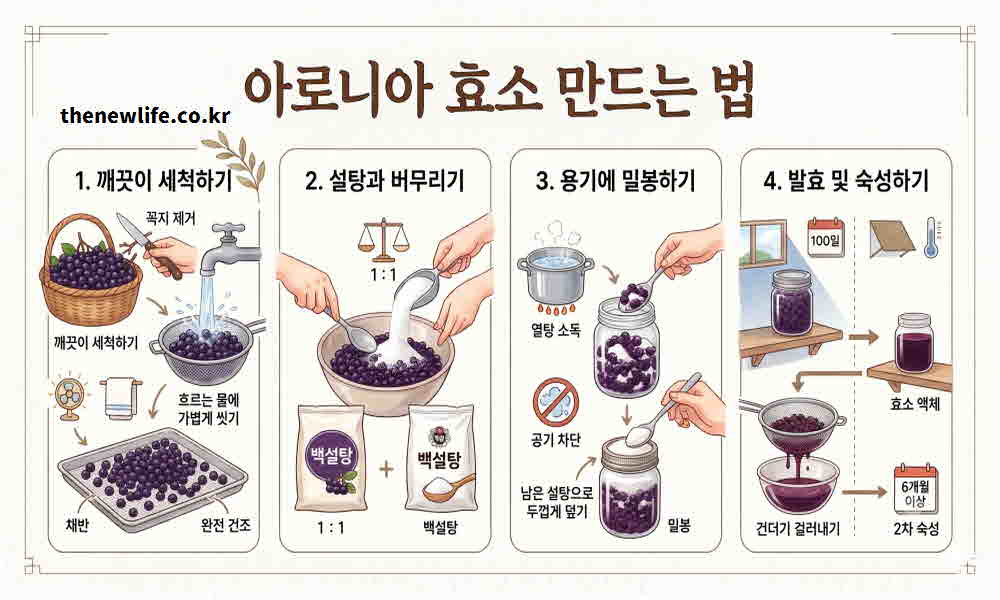 아로니아 효소 만드는 법

thenewlife.co.kr

1. 깨끗이 세척하기

꼭지 제거

깨끗이 세척하기

흐르는 물에 가볍게 씻기

채반

완전 건조

2. 설탕과 버무리기

1 : 1

백설탕

백설탕

1 : 1

백설탕

3. 용기에 밀봉하기

열탕 소독

공기 차단

남은 설탕으로 두껍게 덮기

밀봉

4. 발효 및 숙성하기

100일

효소 액체

건더기 걸러내기

6개월 이상

2차 숙성