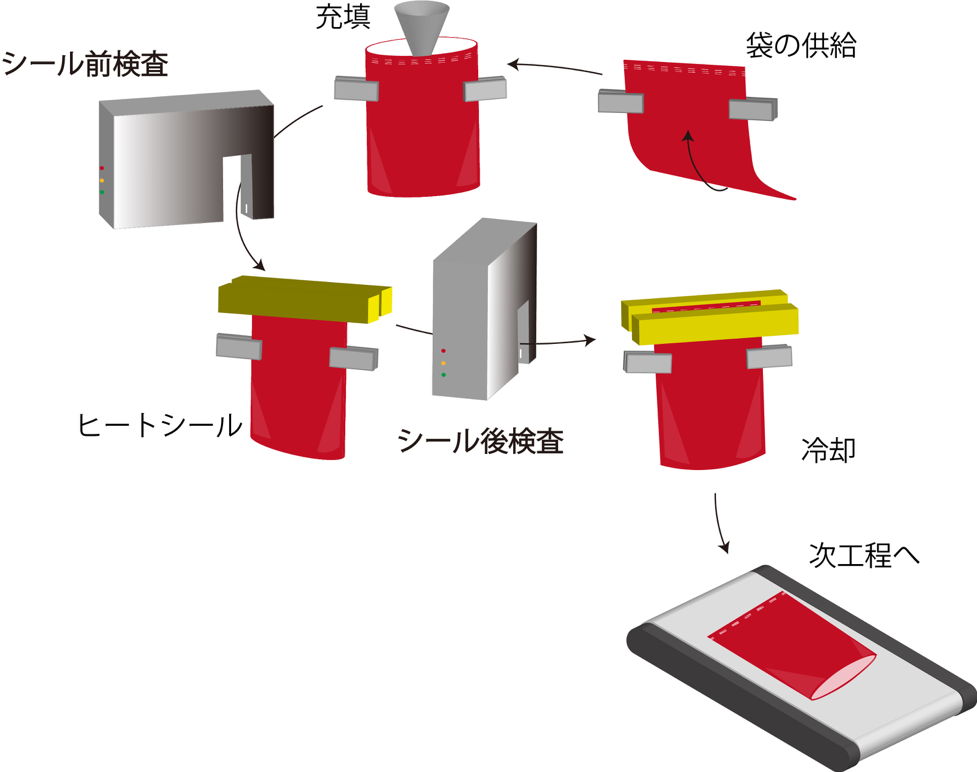 充填

袋の供給

シール前検査

ヒートシール

シール後検査

冷却

次工程へ