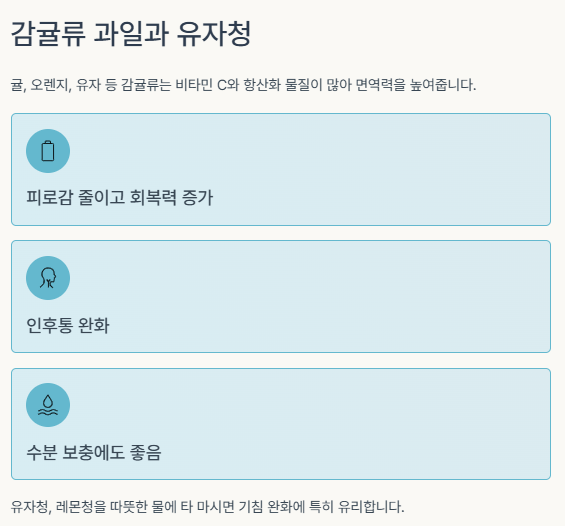 감귤류 과일과 유자청

귤, 오렌지, 유자 등 감귤류는 비타민 C와 항산화 물질이 많아 면역력을 높여줍니다.

피로감 줄이고 회복력 증가

인후통 완화

수분 보충에도 좋음

유자청, 레몬청을 따뜻한 물에 타 마시면 기침 완화에 특히 유리합니다.