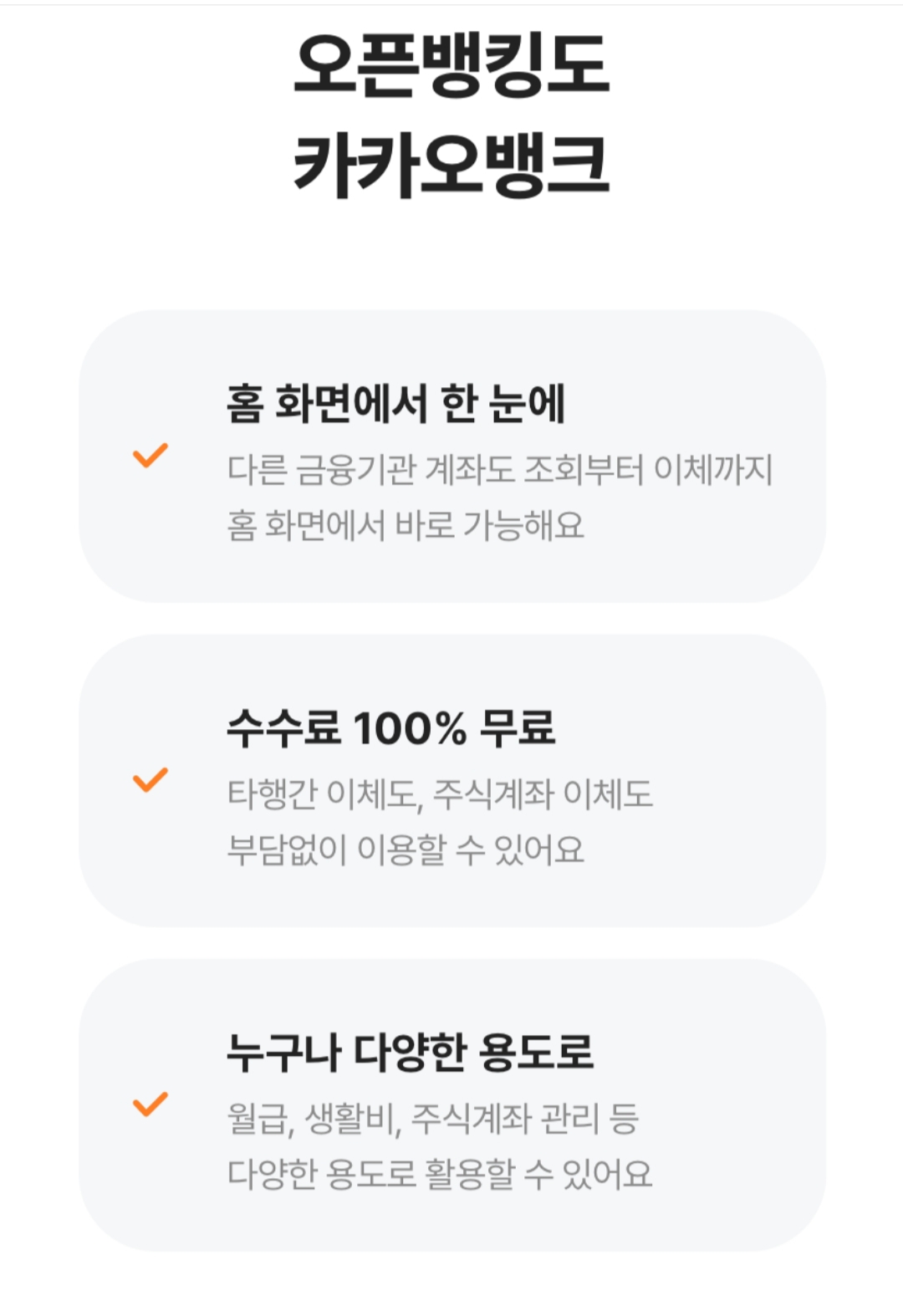 오픈뱅킹도
카카오뱅크

홈 화면에서 한 눈에
다른 금융기관 계좌도 조회부터 이체까지 홈 화면에서 바로 가능해요

수수료 100% 무료
타행간 이체도, 주식계좌 이체도 부담없이 이용할 수 있어요

누구나 다양한 용도로
월급, 생활비, 주식계좌 관리 등 다양한 용도로 활용할 수 있어요