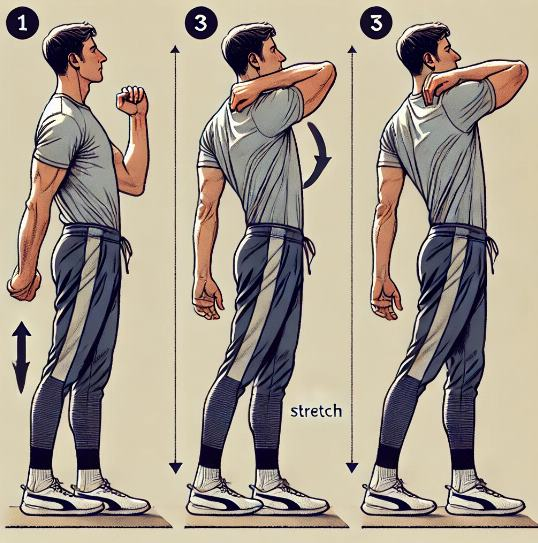 1

3

3

stretch