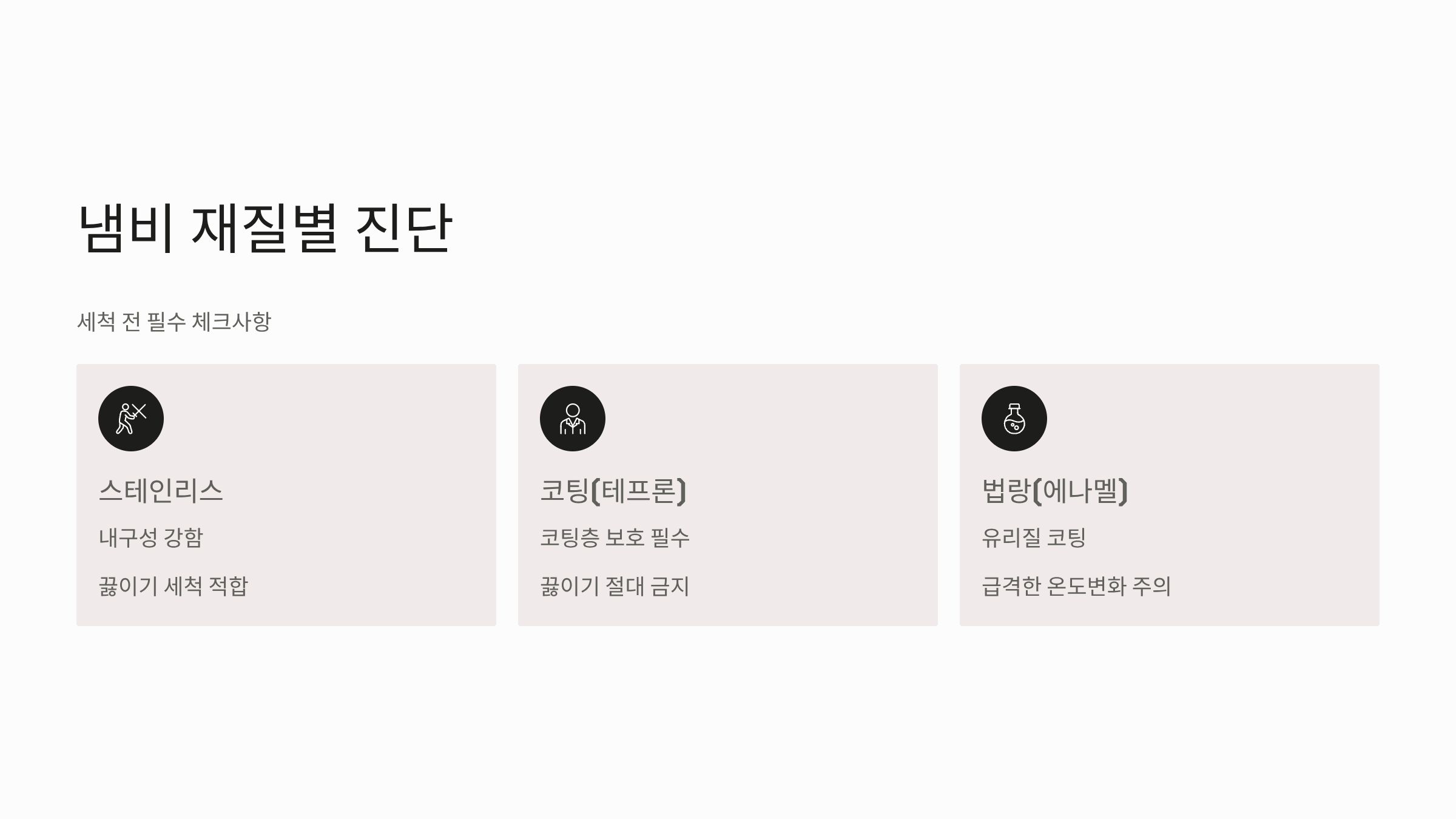 냄비 재질별 진단

세척 전 필수 체크사항

스테인리스

내구성 강함

끓이기 세척 적합

코팅(테프론)

코팅층 보호 필수

끓이기 절대 금지

법랑(에나멜)

유리질 코팅

급격한 온도변화 주의