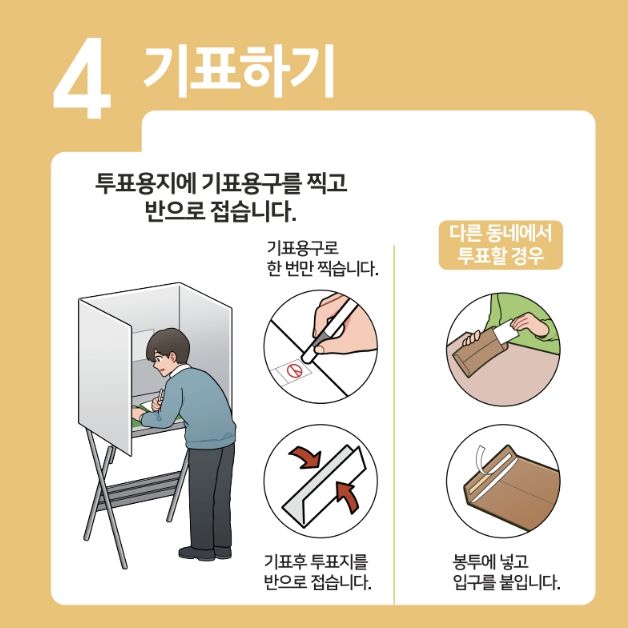 4 기표하기

투표용지에 기표용구를 찍고
반으로 접습니다.

기표용구로
한 번만 찍습니다.

기표후 투표지를
반으로 접습니다.

다른 동네에서
투표할 경우

봉투에 넣고
입구를 붙입니다.