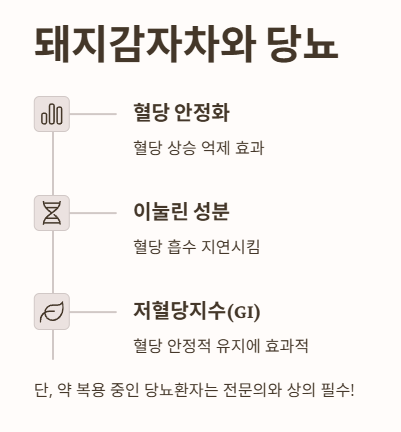 돼지감자차와 당뇨

혈당 안정화

혈당 상승 억제 효과

이눌린 성분

혈당 흡수 지연시킴

저혈당지수(GI)

혈당 안정적 유지에 효과적

단, 약 복용 중인 당뇨환자는 전문의와 상의 필수!