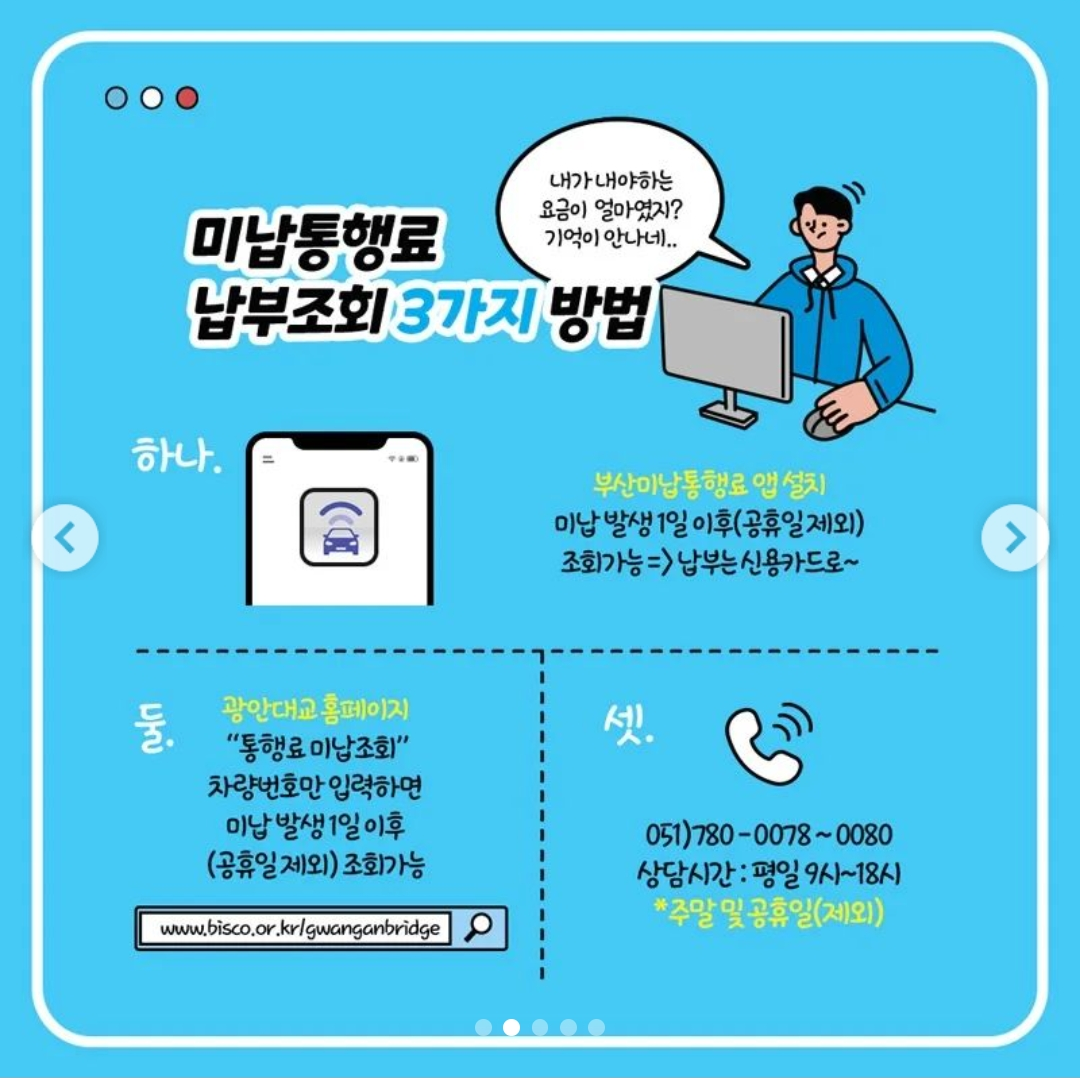 미납통행료
납부조회 3가지 방법

내가 내야하는 요금이 얼마였지? 기억이 안나네..

하나.

부산미납통행료 앱 설치
미납 발생 1일 이후(공휴일 제외)
조회가능 => 납부는 신용카드로~

둘.

광안대교 홈페이지
"통행료 미납조회"
차량번호만 입력하면
미납 발생 1일 이후
(공휴일 제외) 조회가능

www.bisco.or.kr/gwanganbridge

셋.

051)780-0078~0080
상담시간 : 평일 9시~18시
*주말 및 공휴일(제외)