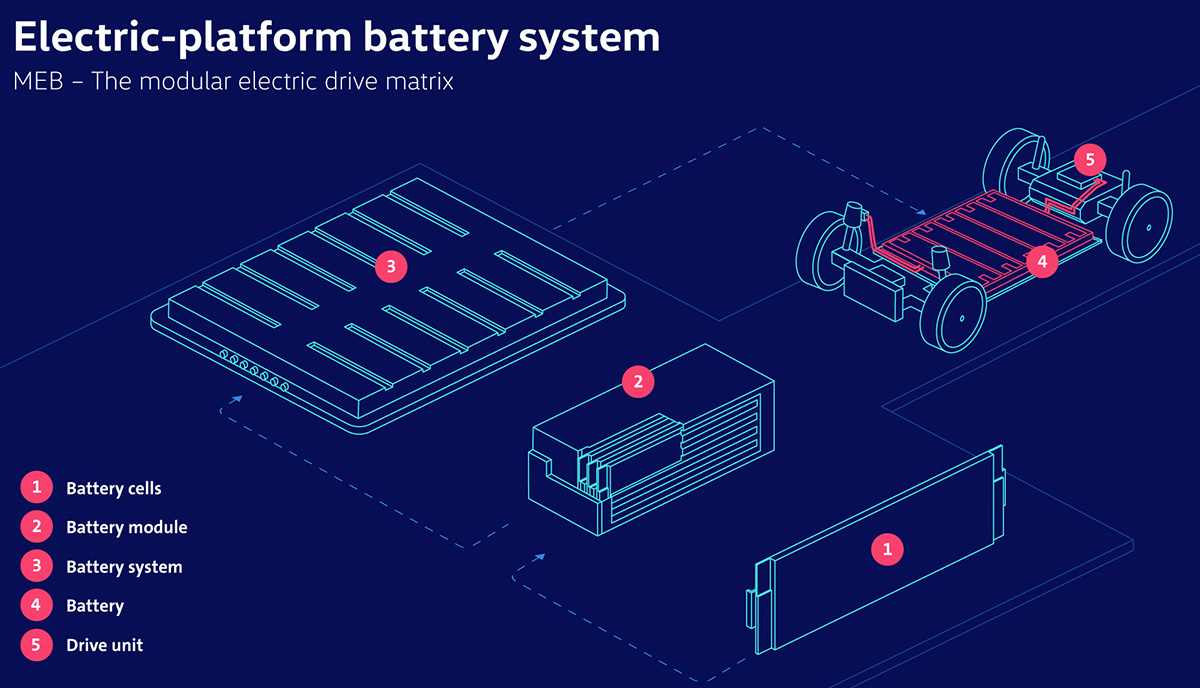 Electric-platform battery system
MEB – The modular electric drive matrix

5

3

4

2

1

1 Battery cells
2 Battery module
3 Battery system
4 Battery
5 Drive unit