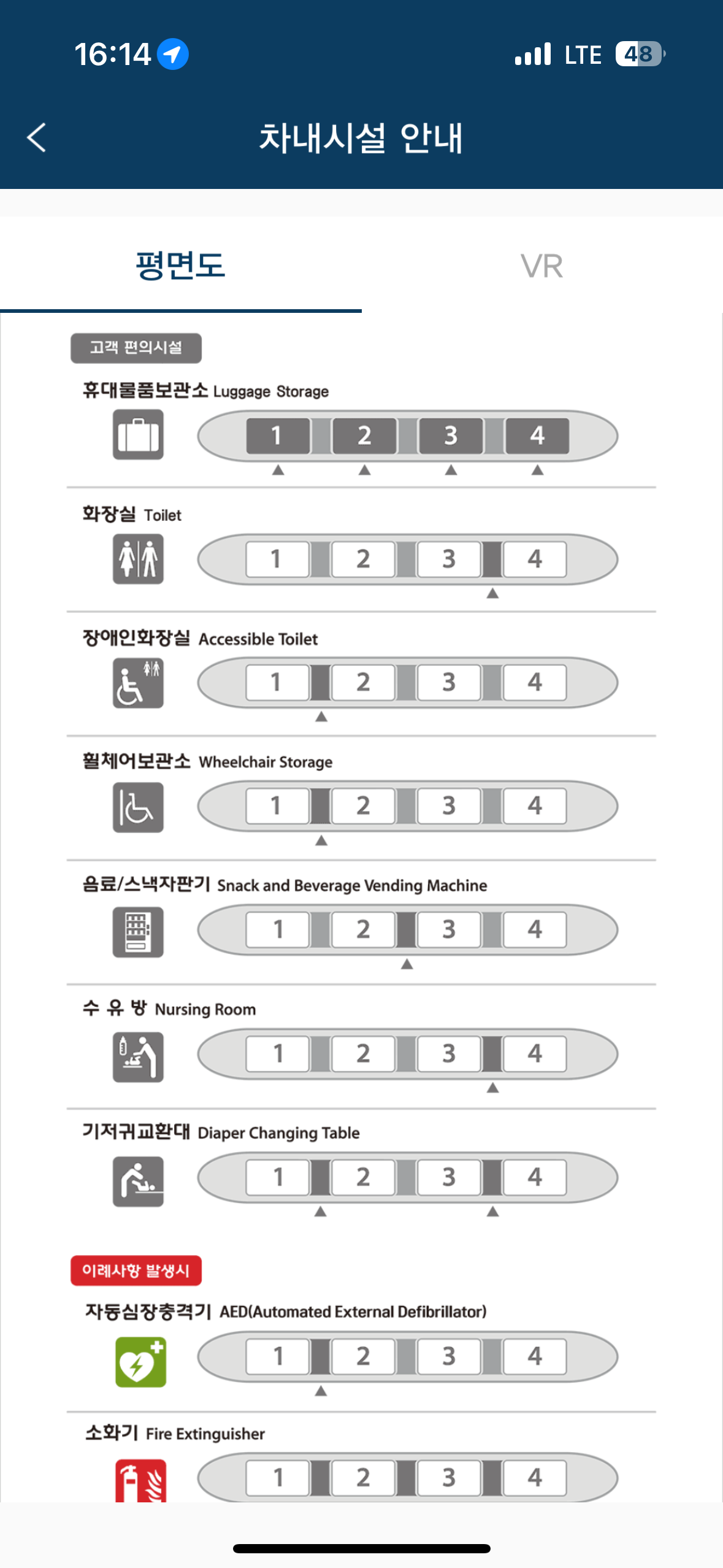 16:14
LTE 48

차내시설 안내

평면도
VR

고객 편의시설

휴대물품보관소 Luggage Storage
1 2 3 4

화장실 Toilet
1 2 3 4

장애인화장실 Accessible Toilet
1 2 3 4

휠체어보관소 Wheelchair Storage
1 2 3 4

음료/스낵자판기 Snack and Beverage Vending Machine
1 2 3 4

수 유 방 Nursing Room
1 2 3 4

기저귀교환대 Diaper Changing Table
1 2 3 4

이례사항 발생시

자동심장충격기 AED(Automated External Defibrillator)
1 2 3 4

소화기 Fire Extinguisher
1 2 3 4