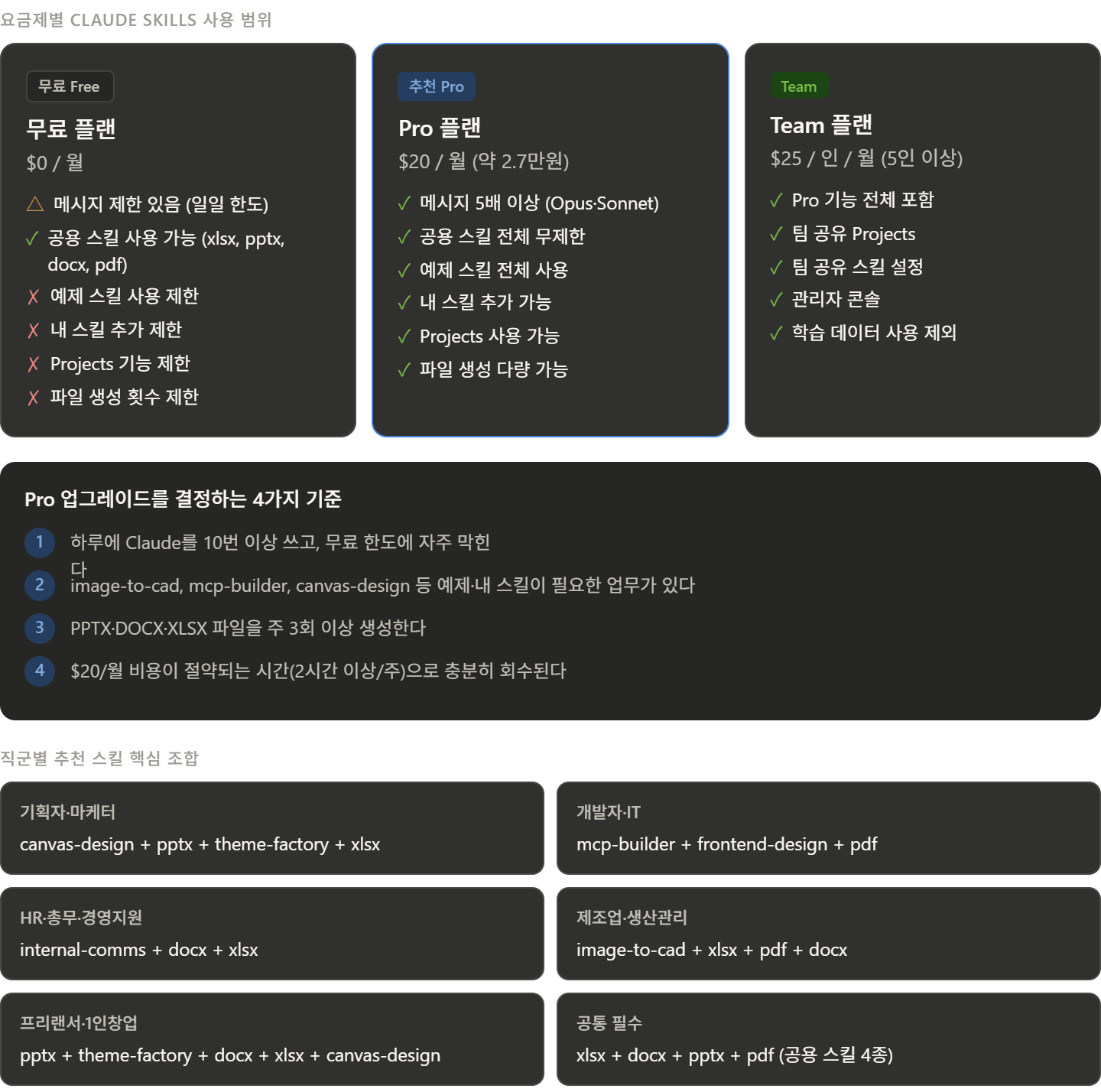 요금제별 CLAUDE SKILLS 사용 범위

무료 Free

무료 플랜

$0 / 월

△ 메시지 제한 있음 (일일 한도)
✓ 공용 스킬 사용 가능 (xlsx, pptx, docx, pdf)
✗ 예제 스킬 사용 제한
✗ 내 스킬 추가 제한
✗ Projects 기능 제한
✗ 파일 생성 횟수 제한

추천 Pro

Pro 플랜

$20 / 월 (약 2.7만원)

✓ 메시지 5배 이상 (Opus·Sonnet)
✓ 공용 스킬 전체 무제한
✓ 예제 스킬 전체 사용
✓ 내 스킬 추가 가능
✓ Projects 사용 가능
✓ 파일 생성 다량 가능

Team

Team 플랜

$25 / 인 / 월 (5인 이상)

✓ Pro 기능 전체 포함
✓ 팀 공유 Projects
✓ 팀 공유 스킬 설정
✓ 관리자 콘솔
✓ 학습 데이터 사용 제외

Pro 업그레이드를 결정하는 4가지 기준

1 하루에 Claude를 10번 이상 쓰고, 무료 한도에 자주 막힌다
2 image-to-cad, mcp-builder, canvas-design 등 예제·내 스킬이 필요한 업무가 있다
3 PPTX·DOCX·XLSX 파일을 주 3회 이상 생성한다
4 $20/월 비용이 절약되는 시간(2시간 이상/주)으로 충분히 회수된다

직군별 추천 스킬 핵심 조합

기획자·마케터
canvas-design + pptx + theme-factory + xlsx

개발자·IT
mcp-builder + frontend-design + pdf

HR·총무·경영지원
internal-comms + docx + xlsx

제조업·생산관리
image-to-cad + xlsx + pdf + docx

프리랜서·1인창업
pptx + theme-factory + docx + xlsx + canvas-design

공통 필수
xlsx + docx + pptx + pdf (공용 스킬 4종)