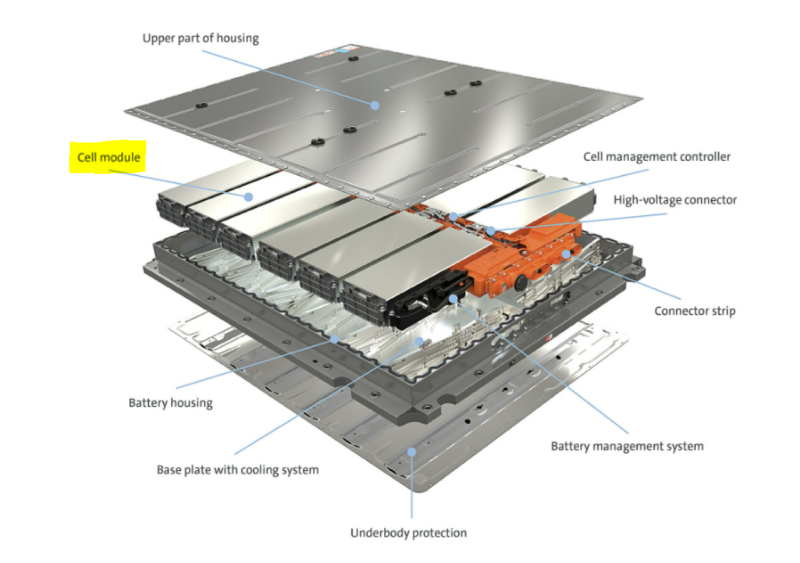 Upper part of housing

Cell module

Cell management controller

High-voltage connector

Connector strip

Battery housing

Battery management system

Base plate with cooling system

Underbody protection