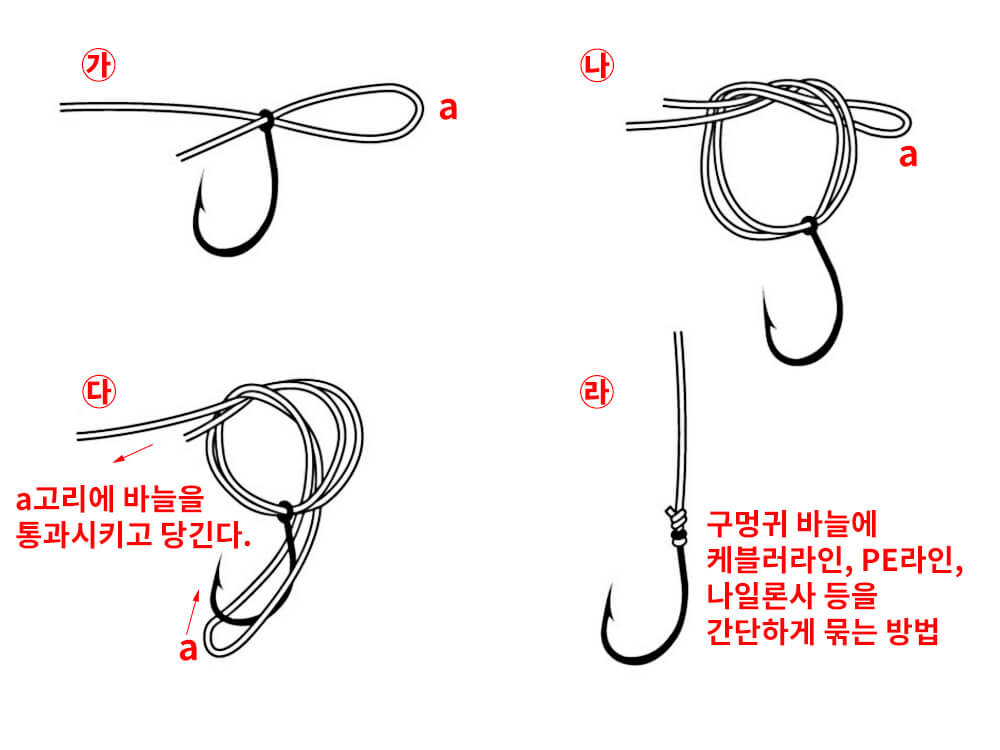 ㉮

a

㉯

a

㉰

a고리에 바늘을 통과시키고 당긴다.

a

㉱

구멍귀 바늘에 케블러라인, PE라인, 나일론사 등을 간단하게 묶는 방법