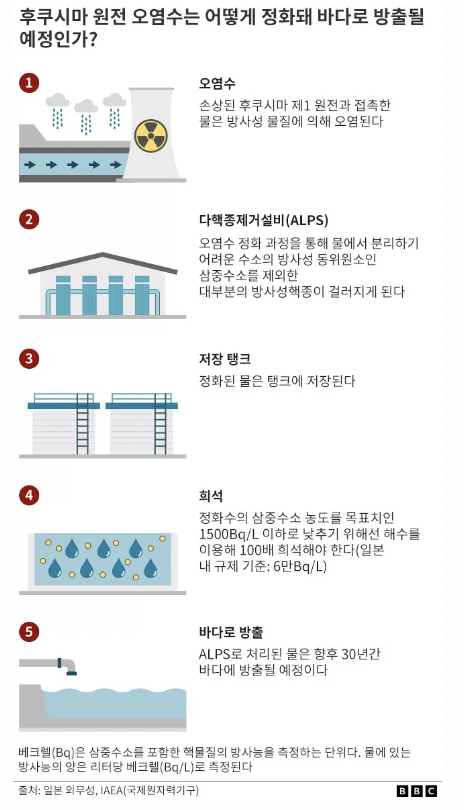 후쿠시마 원전 오염수는 어떻게 정화돼 바다로 방출될 예정인가?

1

오염수

손상된 후쿠시마 제1 원전과 접촉한 물은 방사성 물질에 의해 오염된다

2

다핵종제거설비(ALPS)

오염수 정화 과정을 통해 물에서 분리하기 어려운 수소의 방사성 동위원소인 삼중수소를 제외한 대부분의 방사성핵종이 걸러지게 된다

3

저장 탱크

정화된 물은 탱크에 저장된다

4

희석

정화수의 삼중수소 농도를 목표치인 1500Bq/L 이하로 낮추기 위해선 해수를 이용해 100배 희석해야 한다(일본 내 규제 기준: 6만Bq/L)

5

바다로 방출

ALPS로 처리된 물은 향후 30년간 바다에 방출될 예정이다

베크렐(Bq)은 삼중수소를 포함한 핵물질의 방사능을 측정하는 단위다. 물에 있는 방사능의 양은 리터당 베크렐(Bq/L)로 측정된다

출처: 일본 외무성, IAEA(국제원자력기구)

BBC