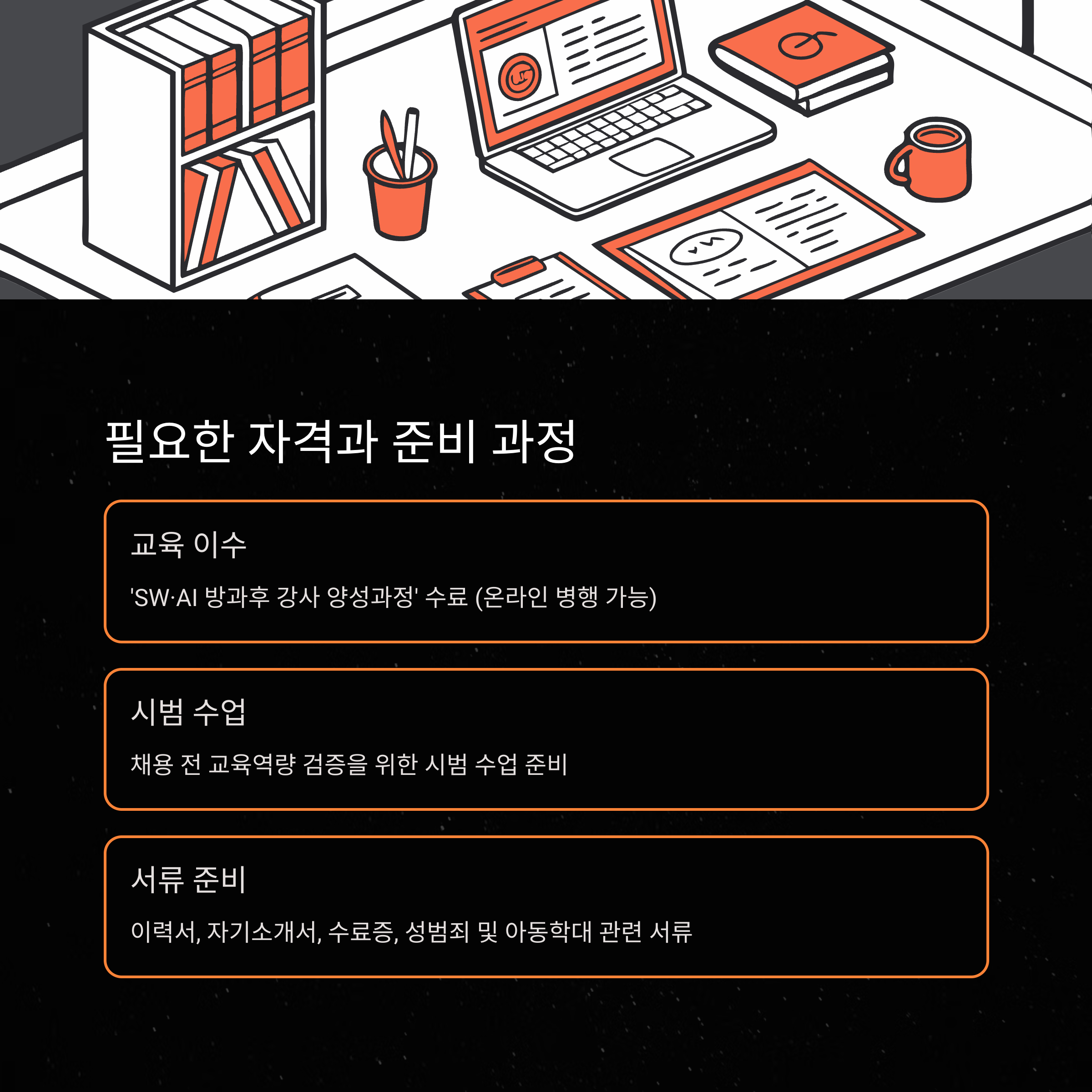 필요한 자격과 준비 과정

교육 이수

'SW·AI 방과후 강사 양성과정' 수료 (온라인 병행 가능)

시범 수업

채용 전 교육역량 검증을 위한 시범 수업 준비

서류 준비

이력서, 자기소개서, 수료증, 성범죄 및 아동학대 관련 서류