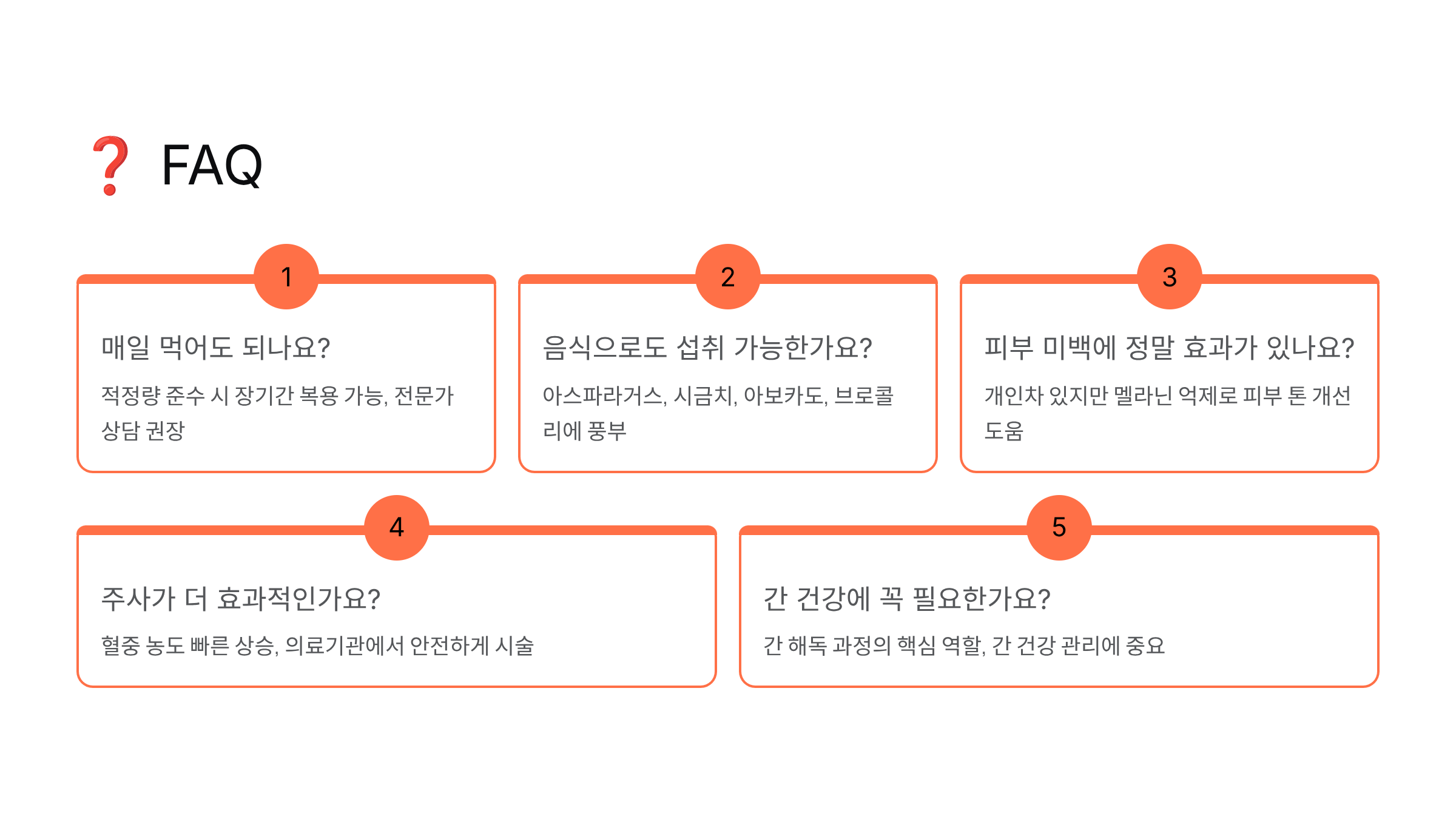 ❓ FAQ

1

매일 먹어도 되나요?

적정량 준수 시 장기간 복용 가능, 전문가 상담 권장

2

음식으로도 섭취 가능한가요?

아스파라거스, 시금치, 아보카도, 브로콜리에 풍부

3

피부 미백에 정말 효과가 있나요?

개인차 있지만 멜라닌 억제로 피부 톤 개선 도움

4

주사가 더 효과적인가요?

혈중 농도 빠른 상승, 의료기관에서 안전하게 시술

5

간 건강에 꼭 필요한가요?

간 해독 과정의 핵심 역할, 간 건강 관리에 중요