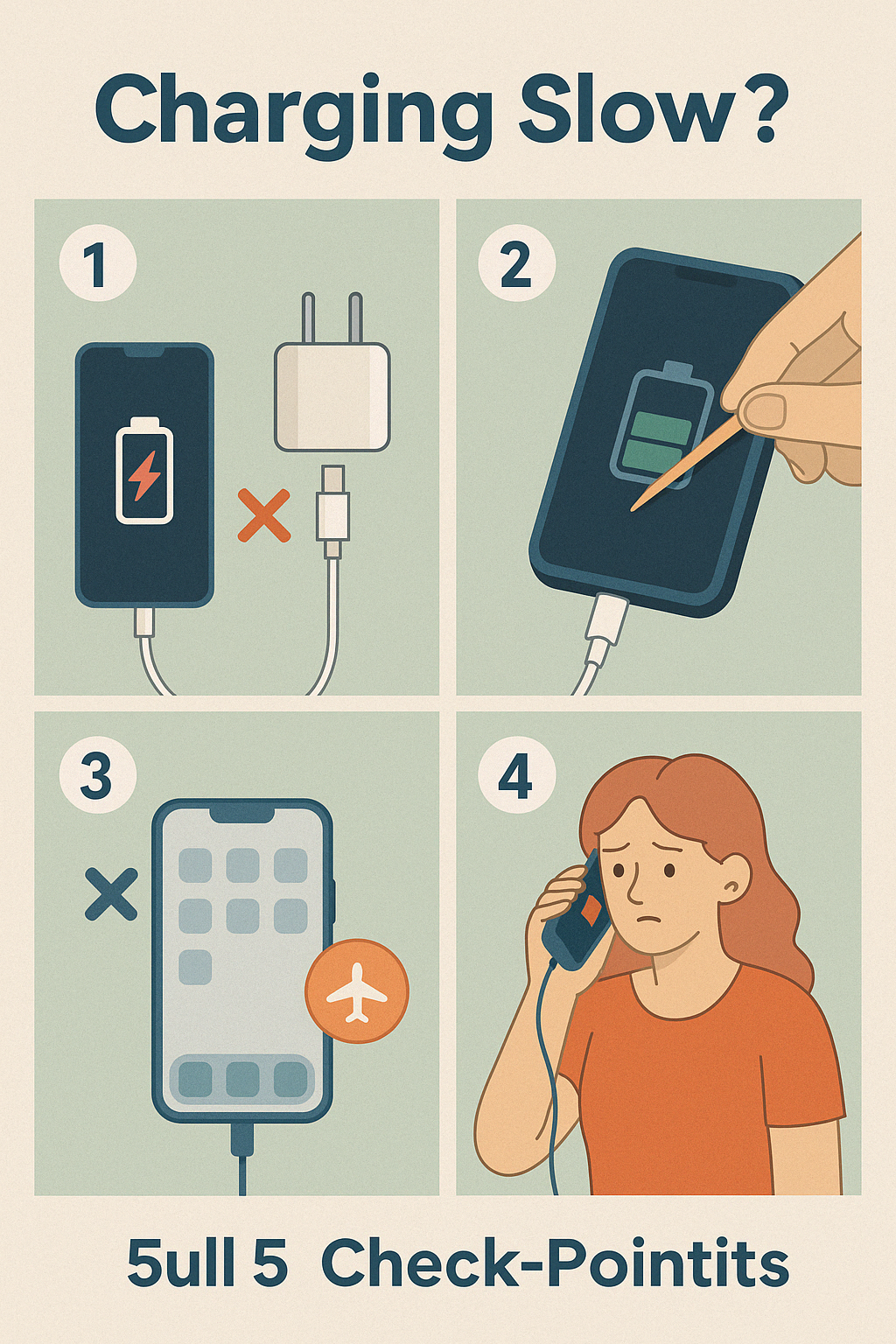 Charging Slow?

1

2

3

4

5ull 5 Check-Pointits