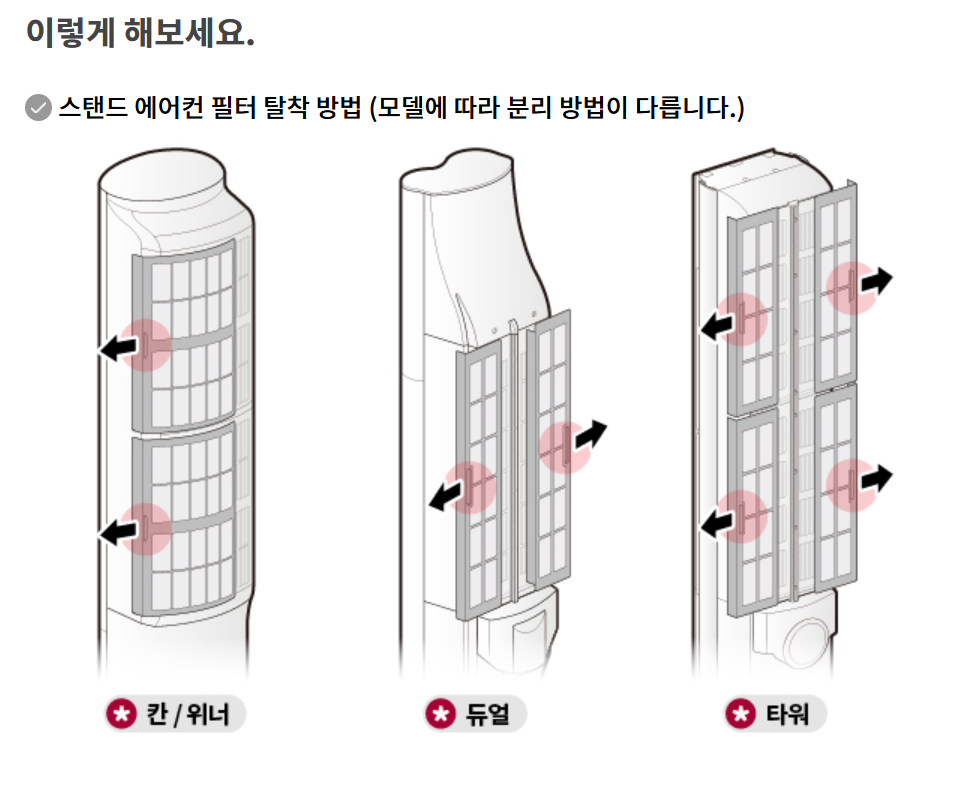 이렇게 해보세요.

스탠드 에어컨 필터 탈착 방법 (모델에 따라 분리 방법이 다릅니다.)

칸 / 위너

듀얼

타워