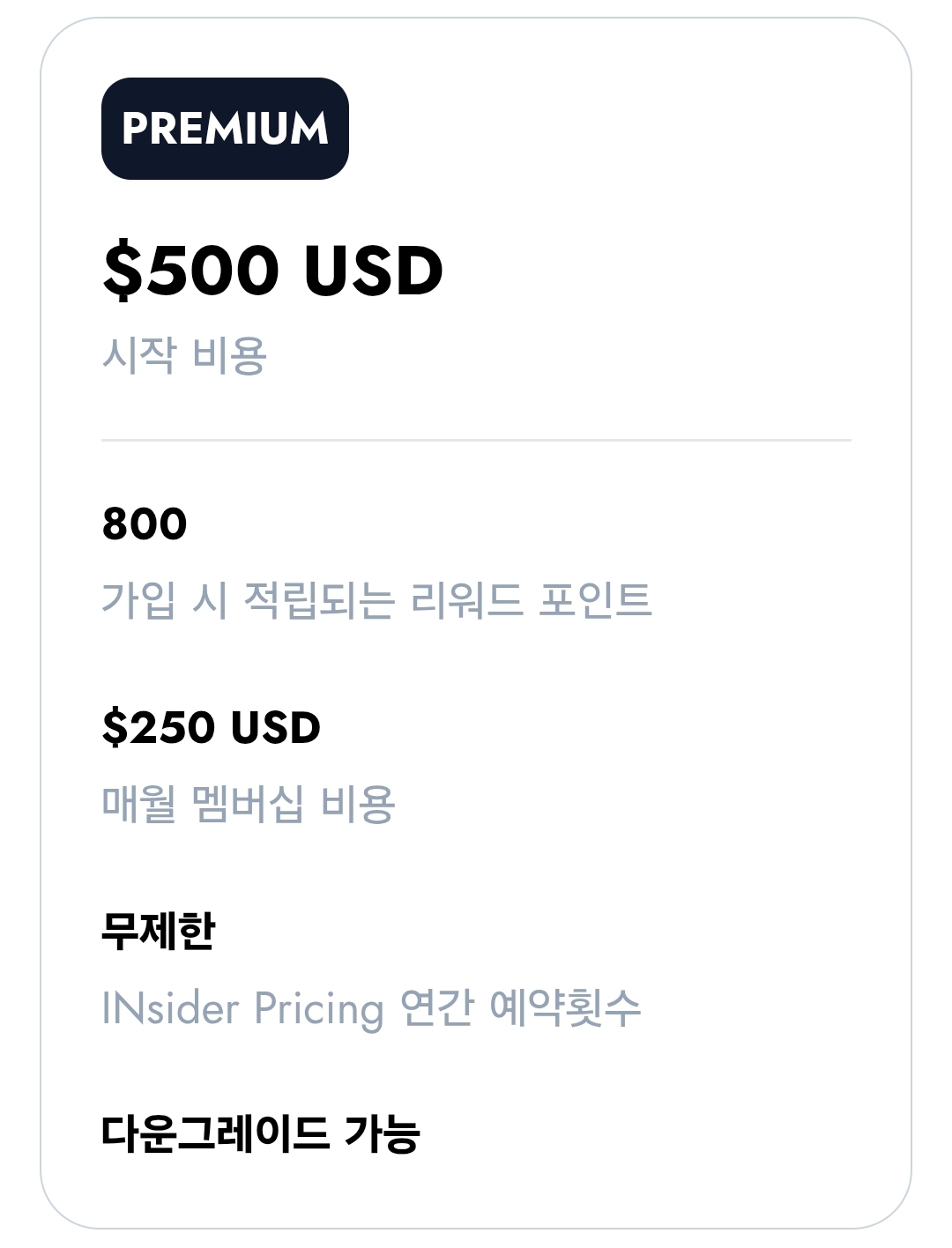 PREMIUM

$500 USD

시작 비용

800

가입 시 적립되는 리워드 포인트

$250 USD

매월 멤버십 비용

무제한

INsider Pricing 연간 예약횟수

다운그레이드 가능