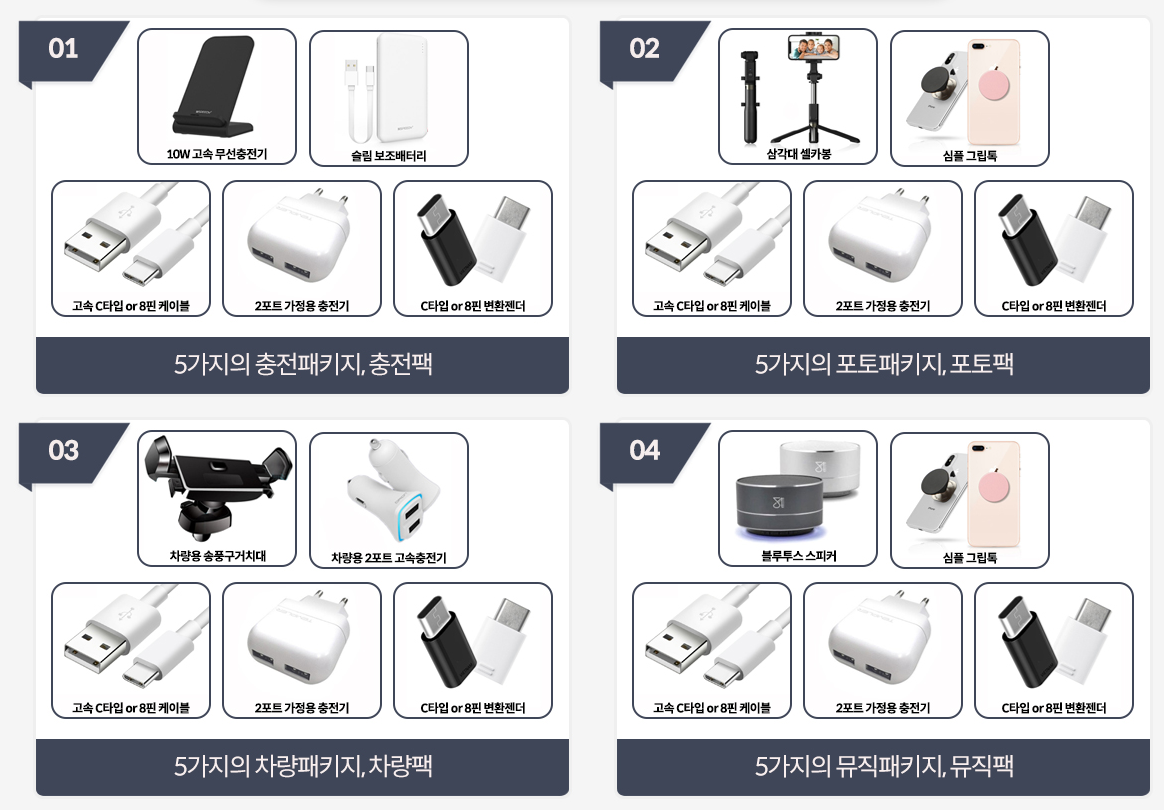 01

10W 고속 무선충전기

슬림 보조배터리

고속 C타입 or 8핀 케이블

2포트 가정용 충전기

C타입 or 8핀 변환젠더

5가지의 충전패키지, 충전팩

02

삼각대 셀카봉

심플 그립톡

고속 C타입 or 8핀 케이블

2포트 가정용 충전기

C타입 or 8핀 변환젠더

5가지의 포토패키지, 포토팩

03

차량용 송풍구거치대

차량용 2포트 고속충전기

고속 C타입 or 8핀 케이블

2포트 가정용 충전기

C타입 or 8핀 변환젠더

5가지의 차량패키지, 차량팩

04

블루투스 스피커

심플 그립톡

고속 C타입 or 8핀 케이블

2포트 가정용 충전기

C타입 or 8핀 변환젠더

5가지의 뮤직패키지, 뮤직팩