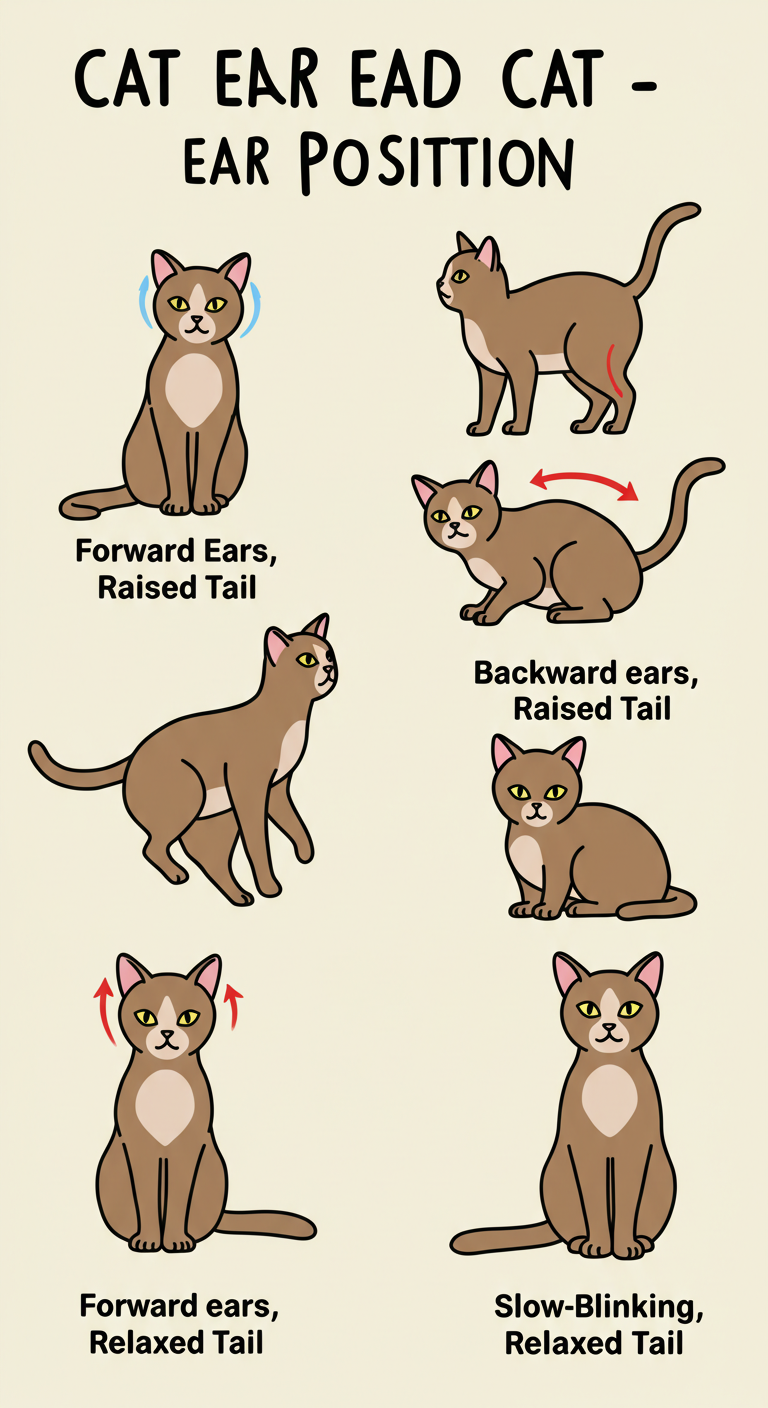 CAT EAR EAD CAT - EAR POSITTION

Forward Ears, Raised Tail

Backward ears, Raised Tail

Forward ears, Relaxed Tail

Slow-Blinking, Relaxed Tail