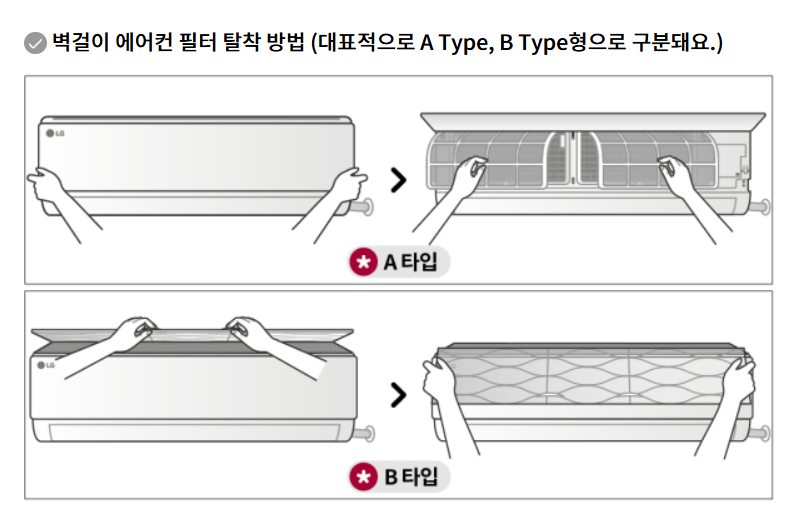 벽걸이 에어컨 필터 탈착 방법 (대표적으로 A Type, B Type형으로 구분돼요.)

LG

A 타입

LG

B 타입