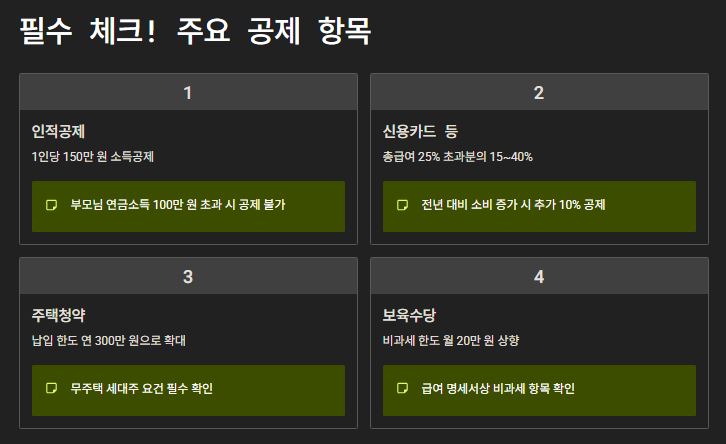 필수 체크! 주요 공제 항목

1

인적공제

1인당 150만 원 소득공제

부모님 연금소득 100만 원 초과 시 공제 불가

2

신용카드 등

총급여 25% 초과분의 15~40%

전년 대비 소비 증가 시 추가 10% 공제

3

주택청약

납입 한도 연 300만 원으로 확대

무주택 세대주 요건 필수 확인

4

보육수당

비과세 한도 월 20만 원 상향

급여 명세서상 비과세 항목 확인