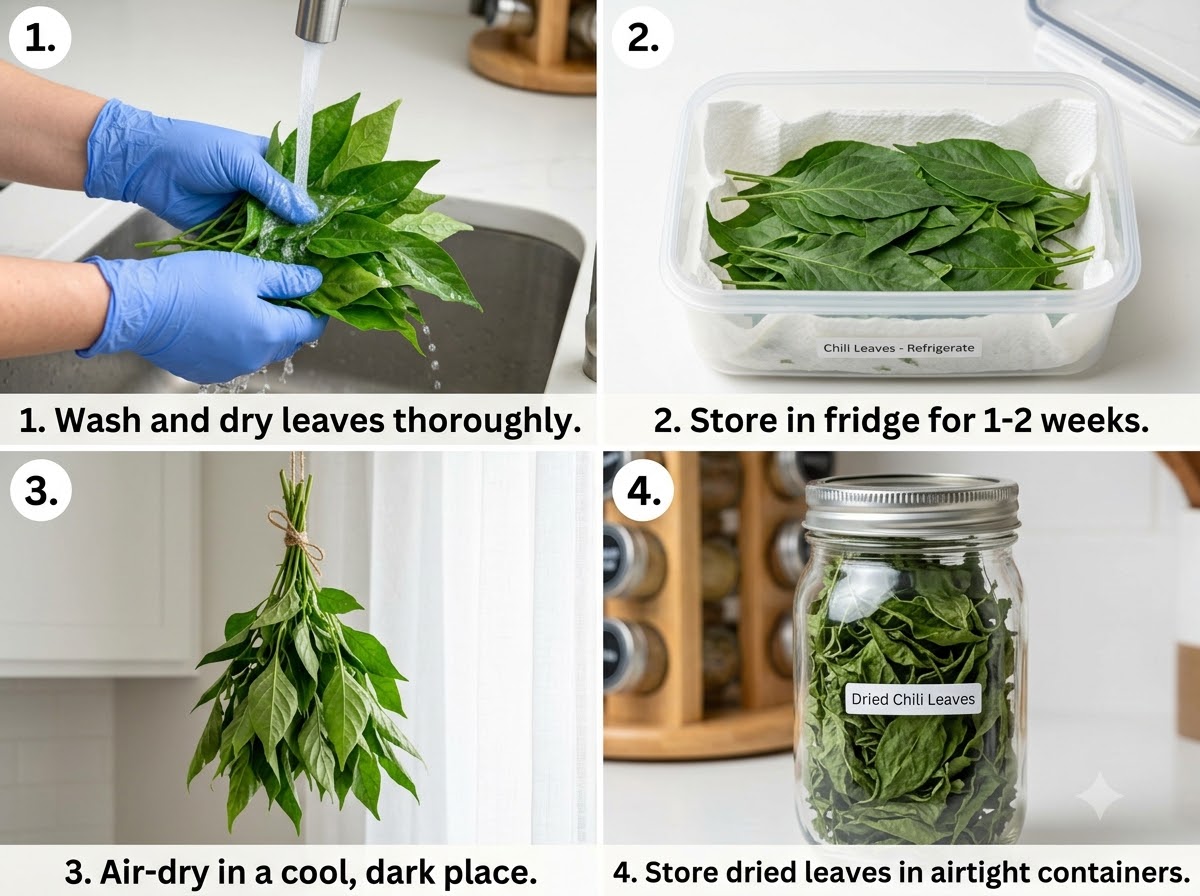 1.

1. Wash and dry leaves thoroughly.

2.

Chili Leaves - Refrigerate

2. Store in fridge for 1-2 weeks.

3.

3. Air-dry in a cool, dark place.

4.

Dried Chili Leaves

4. Store dried leaves in airtight containers.