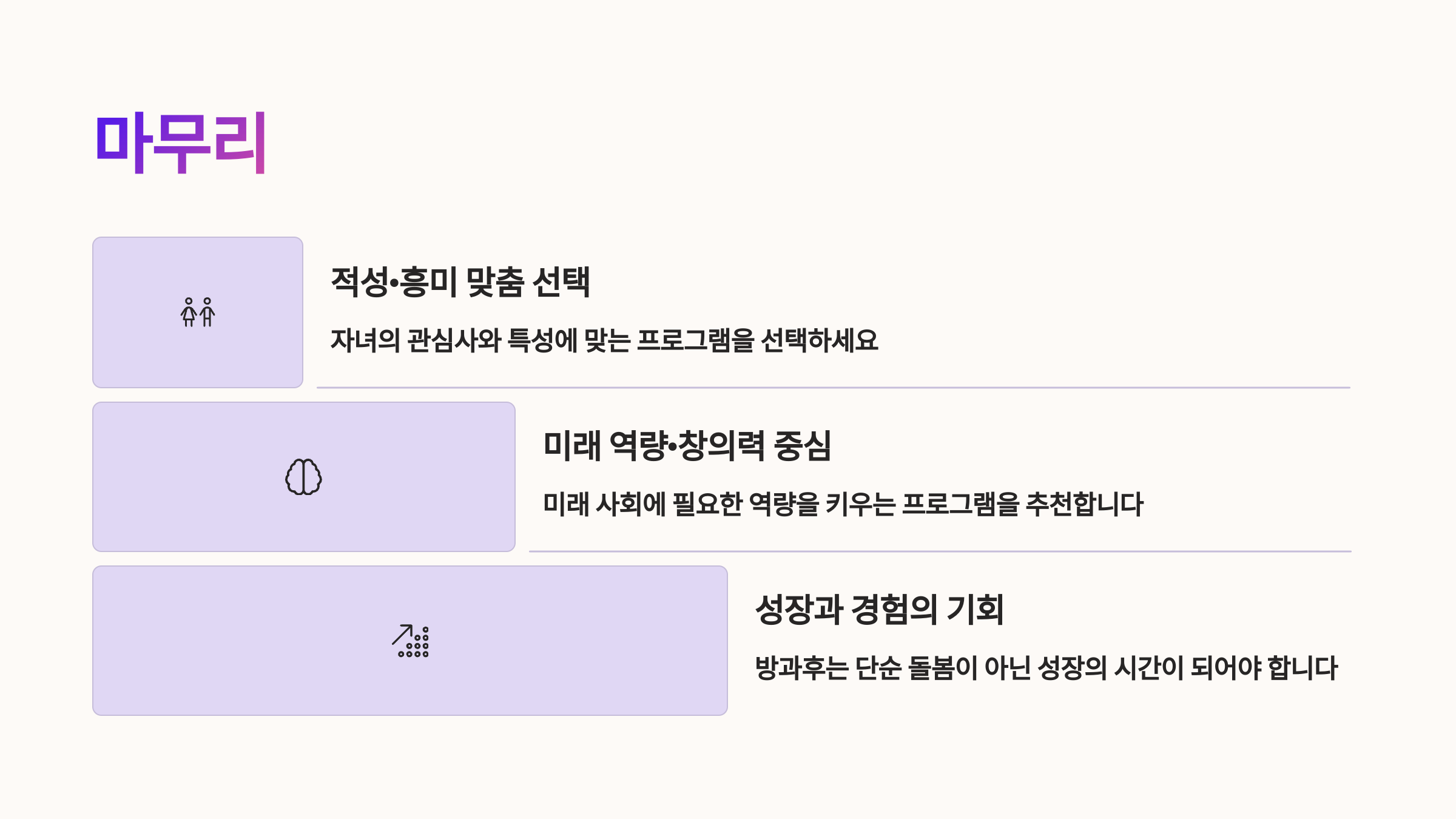 마무리

적성•흥미 맞춤 선택

자녀의 관심사와 특성에 맞는 프로그램을 선택하세요

미래 역량•창의력 중심

미래 사회에 필요한 역량을 키우는 프로그램을 추천합니다

성장과 경험의 기회

방과후는 단순 돌봄이 아닌 성장의 시간이 되어야 합니다