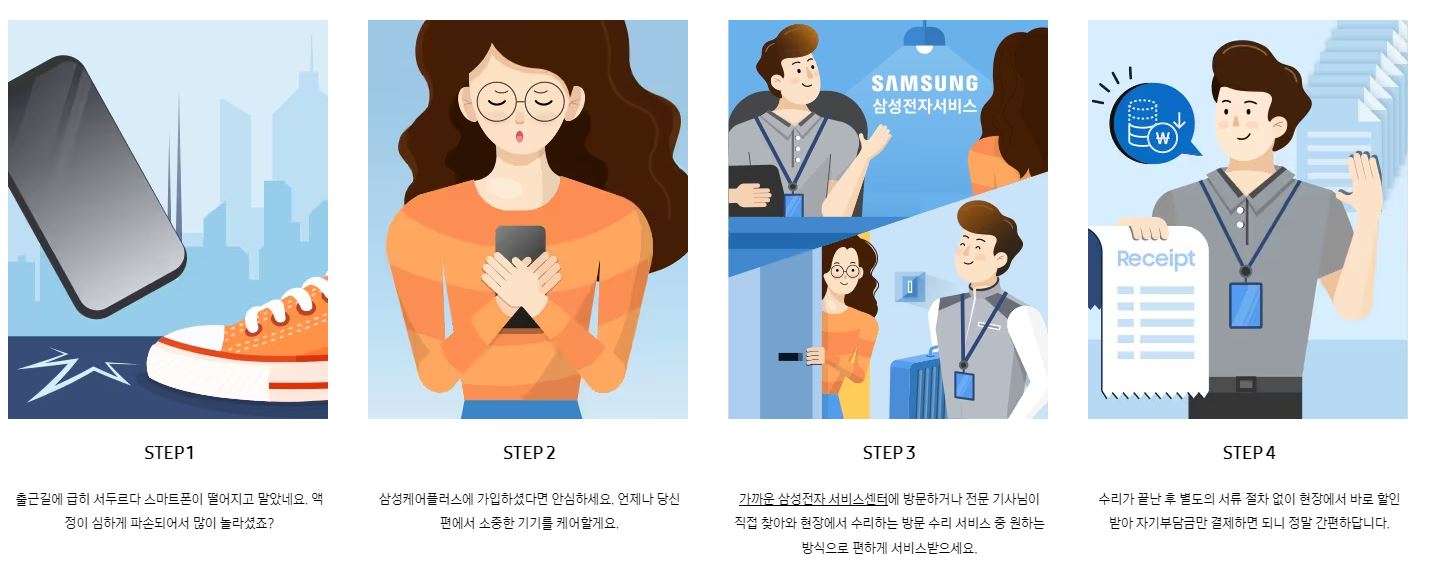 STEP 1

출근길에 급히 서두르다 스마트폰이 떨어지고 말았네요. 액정이 심하게 파손되어서 많이 놀라셨죠?

STEP 2

삼성케어플러스에 가입하셨다면 안심하세요. 언제나 당신 편에서 소중한 기기를 케어할게요.

SAMSUNG
삼성전자서비스

STEP 3

가까운 삼성전자 서비스센터에 방문하거나 전문 기사님이 직접 찾아와 현장에서 수리하는 방문 수리 서비스 중 원하는 방식으로 편하게 서비스받으세요.

₩

Receipt

STEP 4

수리가 끝난 후 별도의 서류 절차 없이 현장에서 바로 할인 받아 자기부담금만 결제하면 되니 정말 간편하답니다.