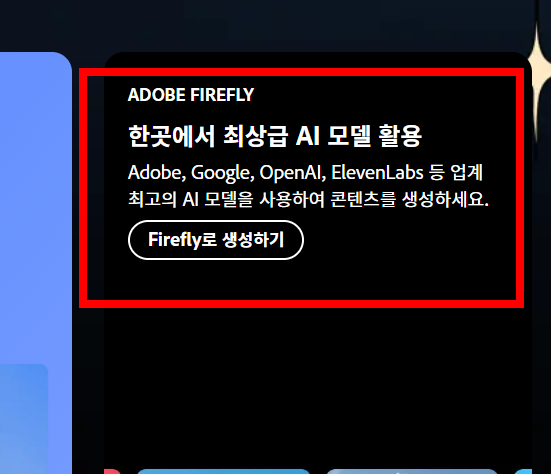 ADOBE FIREFLY

한곳에서 최상급 AI 모델 활용

Adobe, Google, OpenAI, ElevenLabs 등 업계 최고의 AI 모델을 사용하여 콘텐츠를 생성하세요.

Firefly로 생성하기