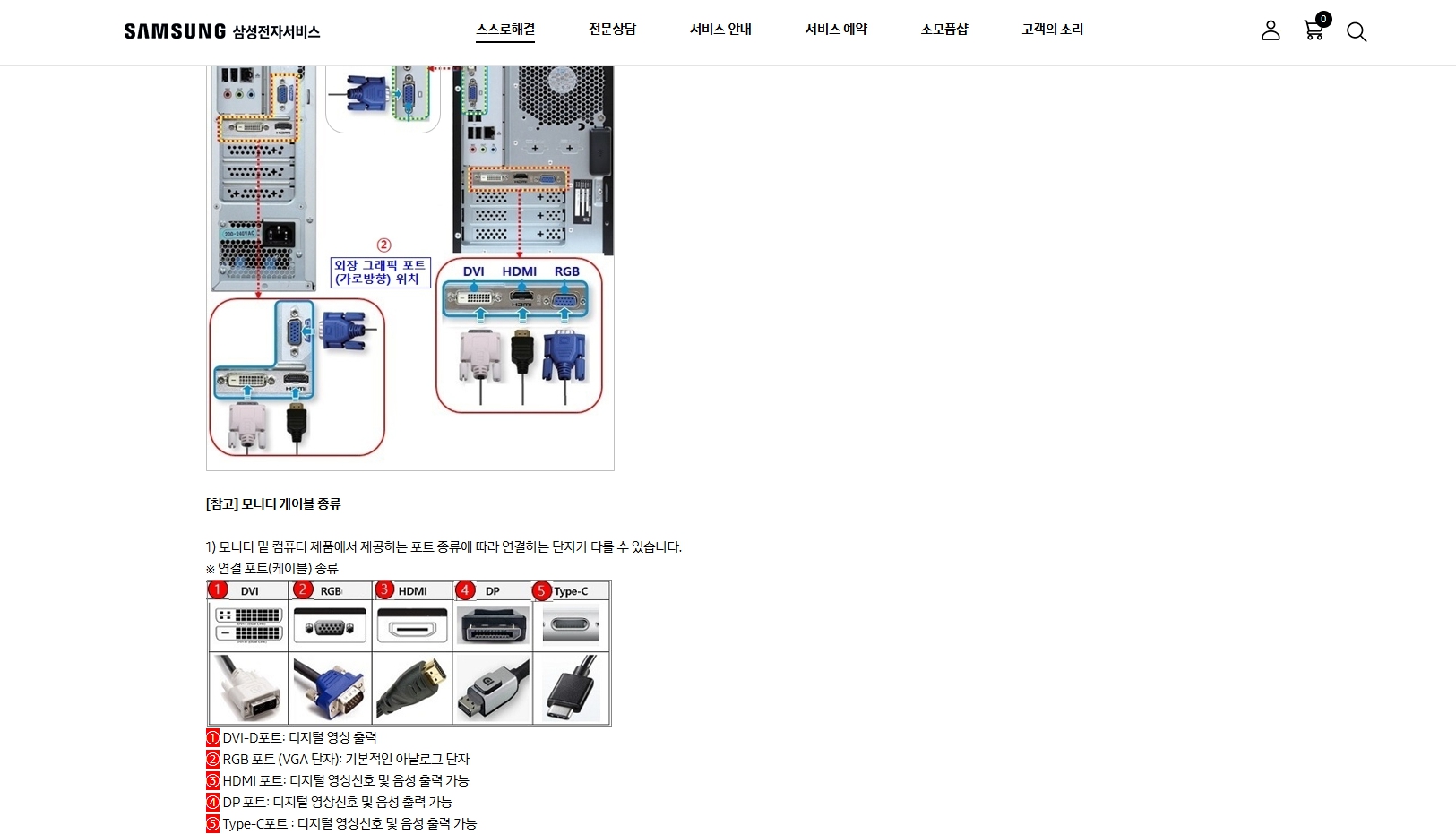 SAMSUNG 삼성전자서비스

스스로해결 전문상담 서비스 안내 서비스 예약 소모품샵 고객의 소리

0

200-240VAC

②

외장 그래픽 포트 (가로방향) 위치

DVI HDMI RGB

[참고] 모니터 케이블 종류

1) 모니터 및 컴퓨터 제품에서 제공하는 포트 종류에 따라 연결하는 단자가 다를 수 있습니다.
※ 연결 포트(케이블) 종류

| ① DVI | ② RGB | ③ HDMI | ④ DP | ⑤ Type-C |
|---|---|---|---|---|
| | | | | |
| | | | | |

① DVI-D포트: 디지털 영상 출력
② RGB 포트 (VGA 단자): 기본적인 아날로그 단자
③ HDMI 포트: 디지털 영상신호 및 음성 출력 가능
④ DP 포트: 디지털 영상신호 및 음성 출력 가능
⑤ Type-C포트 : 디지털 영상신호 및 음성 출력 가능