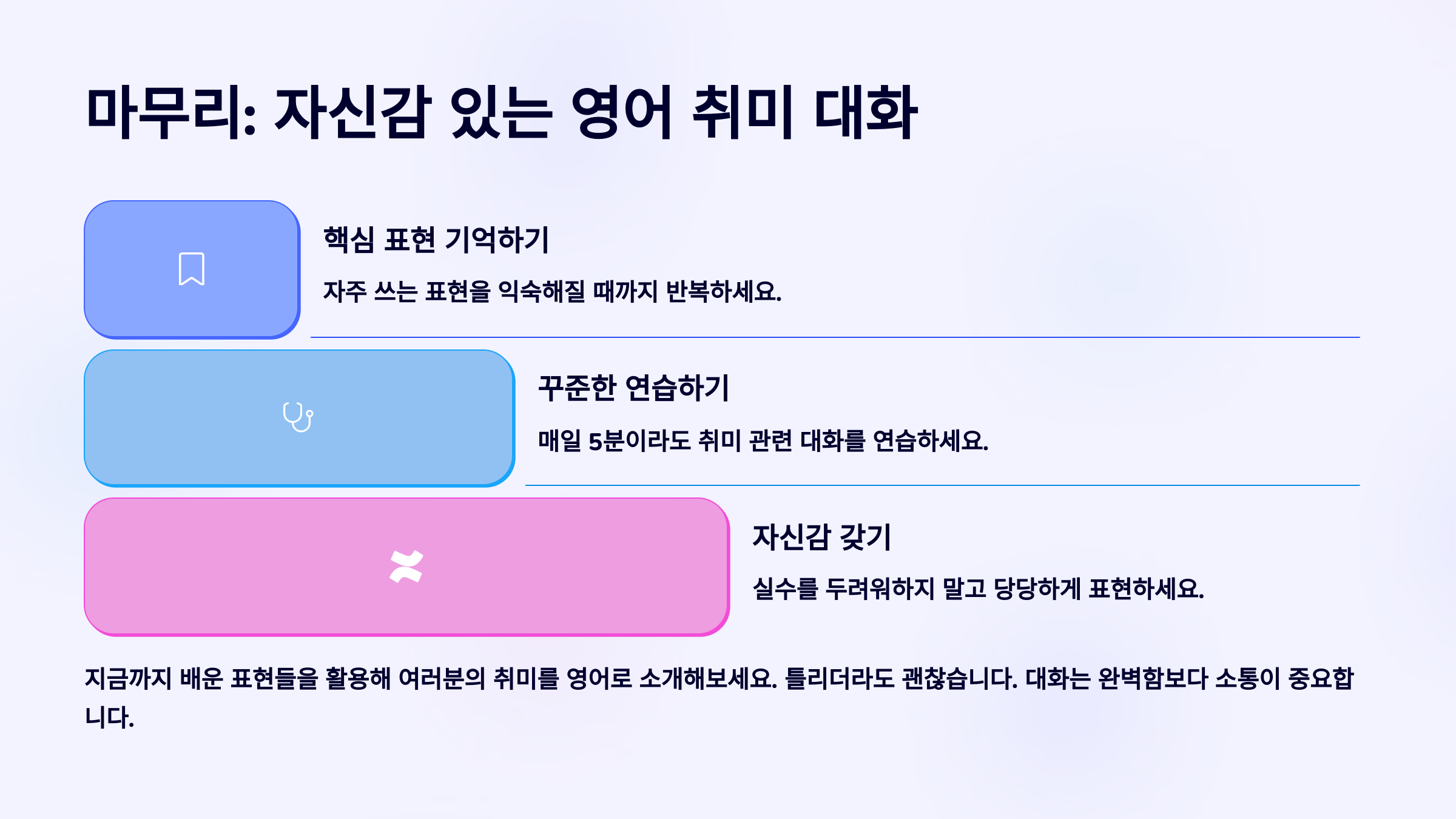 마무리: 자신감 있는 영어 취미 대화

핵심 표현 기억하기

자주 쓰는 표현을 익숙해질 때까지 반복하세요.

꾸준한 연습하기

매일 5분이라도 취미 관련 대화를 연습하세요.

자신감 갖기

실수를 두려워하지 말고 당당하게 표현하세요.

지금까지 배운 표현들을 활용해 여러분의 취미를 영어로 소개해보세요. 틀리더라도 괜찮습니다. 대화는 완벽함보다 소통이 중요합니다.