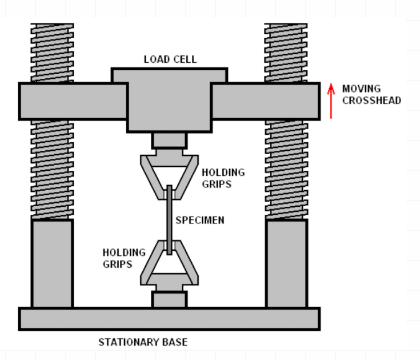 LOAD CELL

MOVING CROSSHEAD

HOLDING GRIPS

SPECIMEN

HOLDING GRIPS

STATIONARY BASE