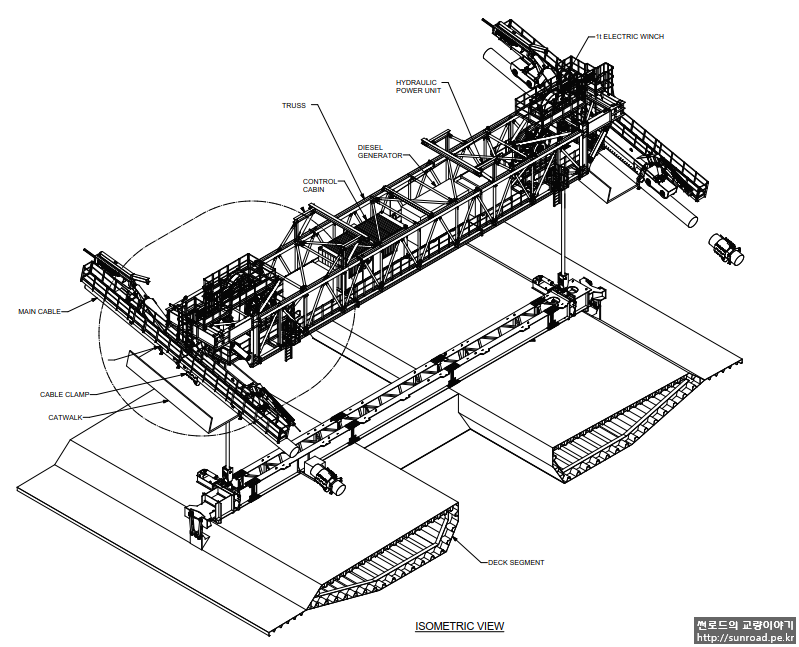 1t ELECTRIC WINCH

HYDRAULIC POWER UNIT

TRUSS

DIESEL GENERATOR

CONTROL CABIN

MAIN CABLE

CABLE CLAMP

CATWALK

DECK SEGMENT

ISOMETRIC VIEW

썬로드의 교량이야기
http://sunroad.pe.kr