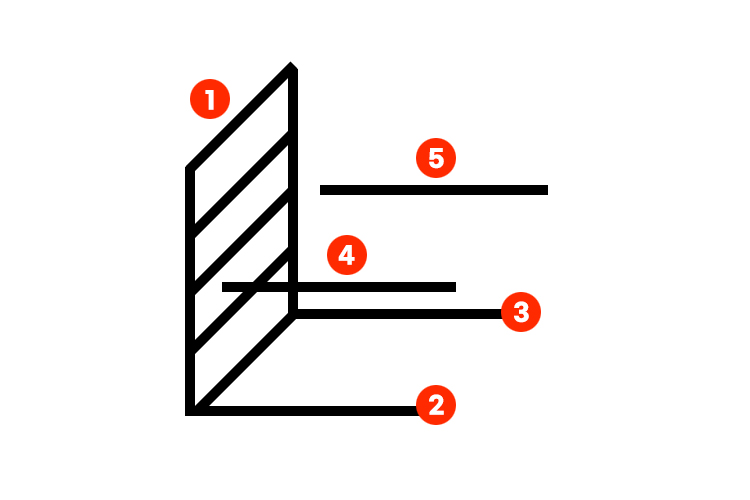 1
5
4
3
2