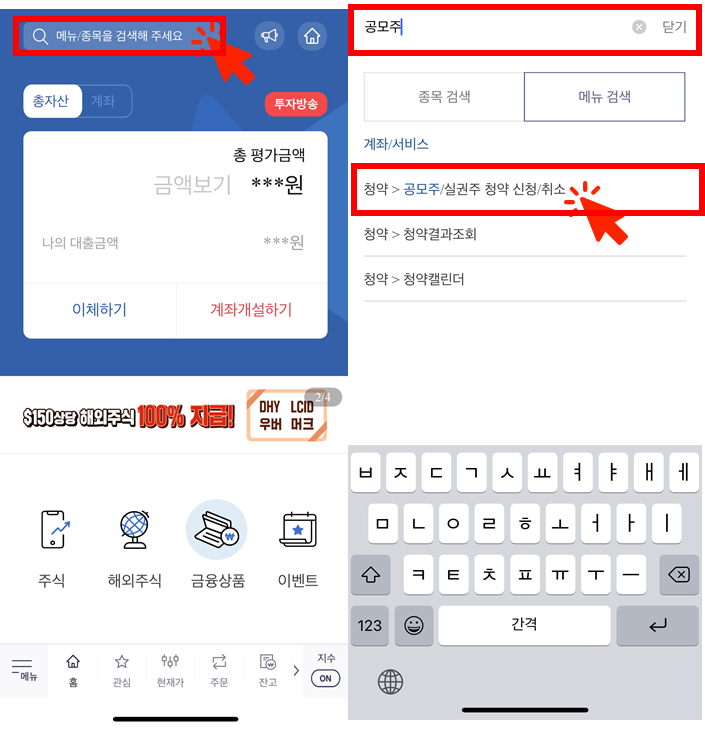 메뉴/종목을 검색해 주세요

총자산 계좌

투자방송

총 평가금액

금액보기 ***원

나의 대출금액 ***원

이체하기 계좌개설하기

$150상당 해외주식 100% 지급!

DHY LCID 우버 머크

2/4

주식 해외주식 금융상품 이벤트

메뉴 홈 관심 현재가 주문 잔고 지수 ON

공모주

닫기

종목 검색 메뉴 검색

계좌/서비스

청약 > 공모주/실권주 청약 신청/취소

청약 > 청약결과조회

청약 > 청약캘린더

ㅂ ㅈ ㄷ ㄱ ㅅ ㅛ ㅕ ㅑ ㅐ ㅔ

ㅁ ㄴ ㅇ ㄹ ㅎ ㅗ ㅓ ㅏ ㅣ

ㅋ ㅌ ㅊ ㅍ ㅠ ㅜ ㅡ

123 간격